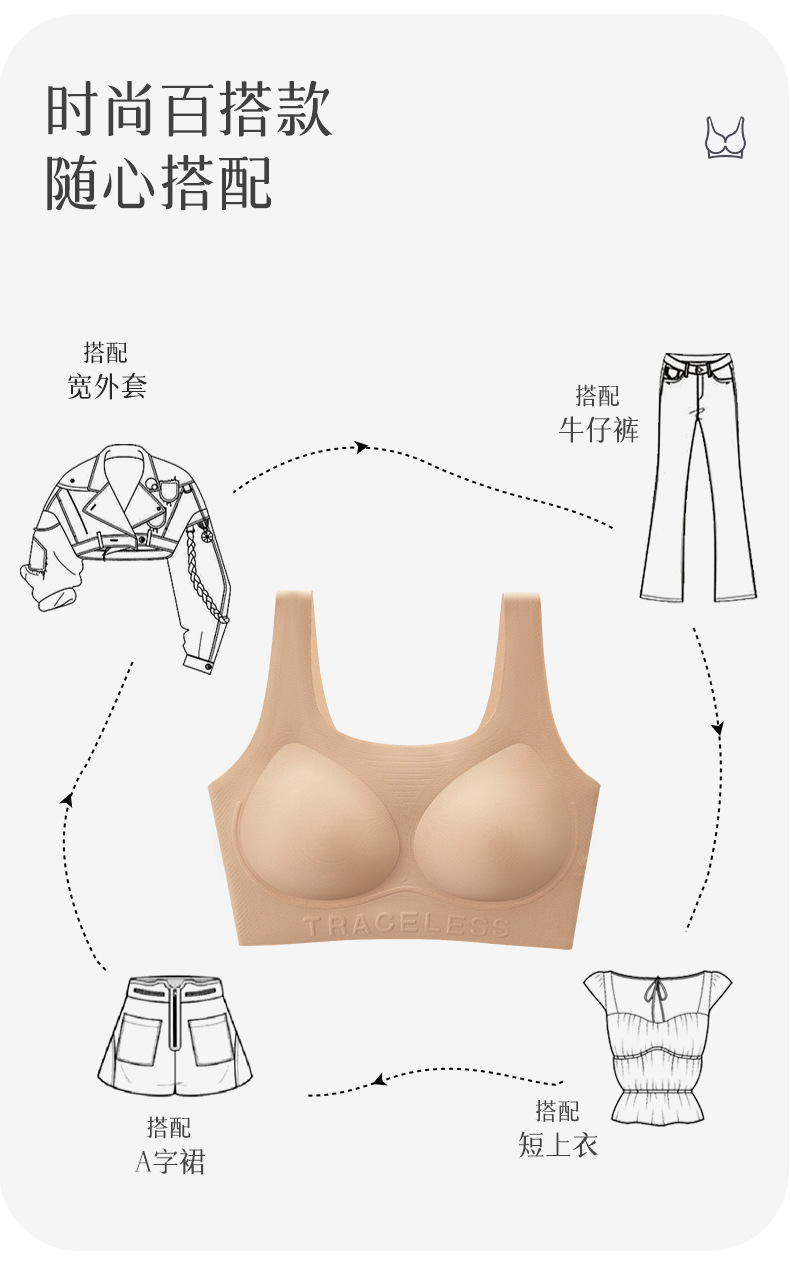 时尚百搭款
随心搭配

搭配
宽外套

搭配
牛仔裤

TRACELESS

搭配
A字裙

搭配
短上衣