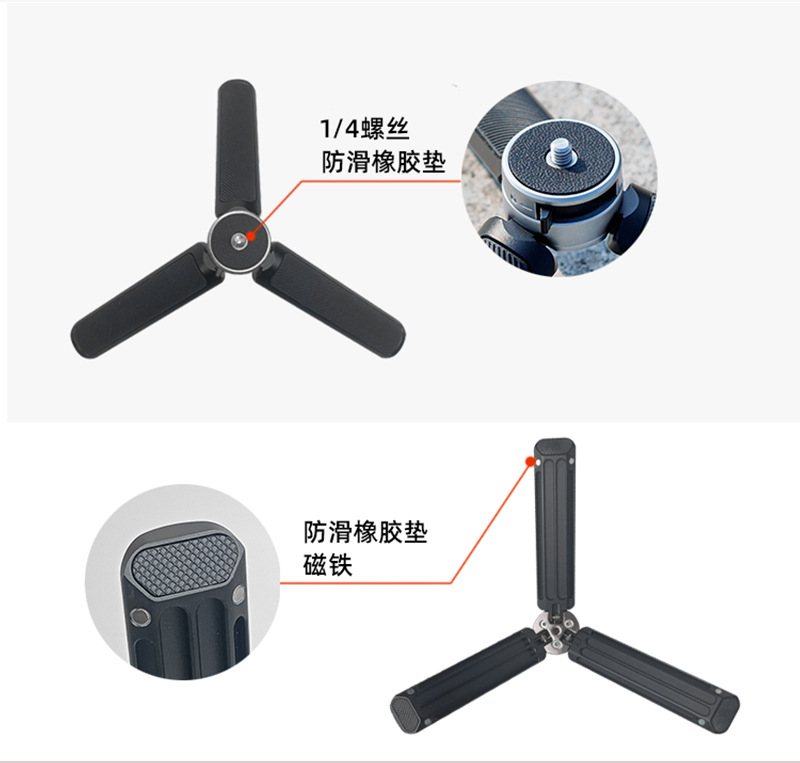 1/4螺丝
防滑橡胶垫

防滑橡胶垫
磁铁