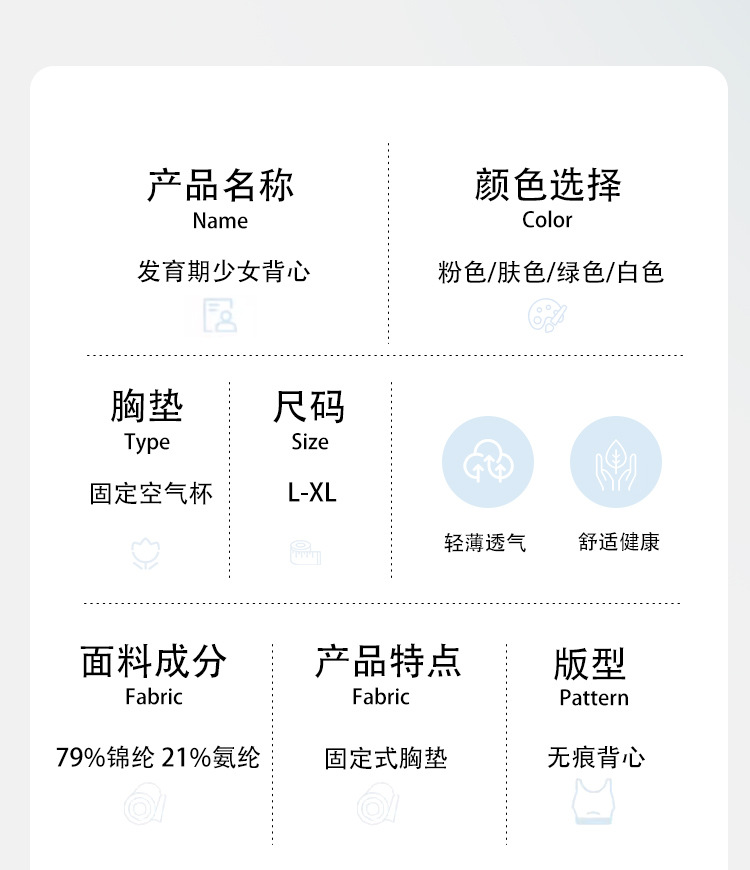 产品名称
Name
发育期少女背心

颜色选择
Color
粉色/肤色/绿色/白色

胸垫
Type
固定空气杯

尺码
Size
L-XL

轻薄透气

舒适健康

面料成分
Fabric
79%锦纶 21%氨纶

产品特点
Fabric
固定式胸垫

版型
Pattern
无痕背心