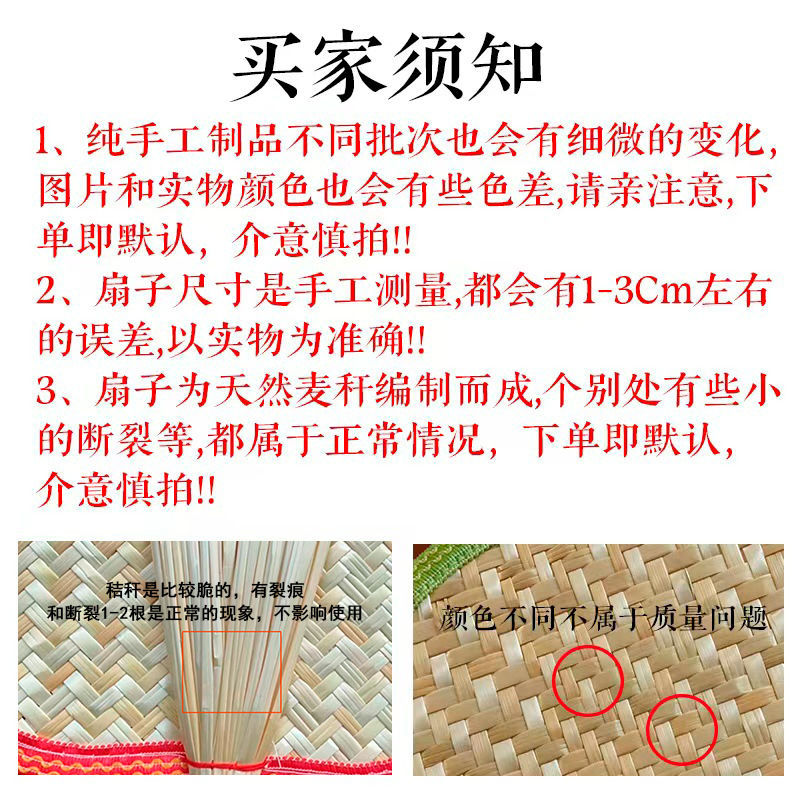 买家须知

1、纯手工制品不同批次也会有细微的变化,图片和实物颜色也会有些色差,请亲注意,下单即默认，介意慎拍!!

2、扇子尺寸是手工测量,都会有1-3Cm左右的误差,以实物为准确!!

3、扇子为天然麦秆编制而成,个别处有些小的断裂等,都属于正常情况，下单即默认，介意慎拍!!

秸秆是比较脆的，有裂痕和断裂1-2根是正常的现象，不影响使用

颜色不同不属于质量问题