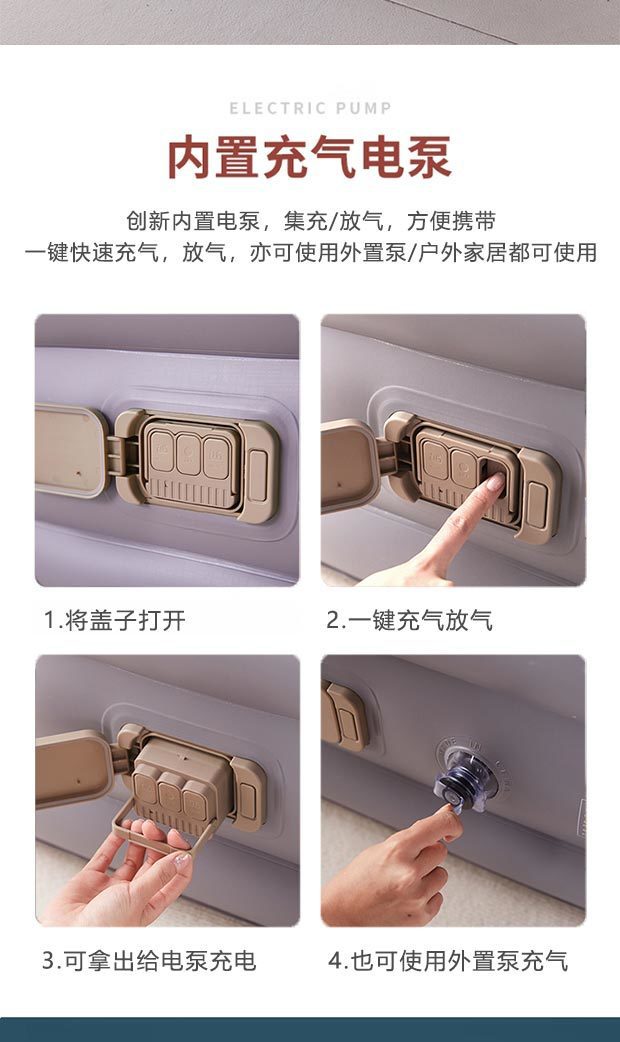 ELECTRIC PUMP

内置充气电泵

创新内置电泵，集充/放气，方便携带
一键快速充气，放气，亦可使用外置泵/户外家居都可使用

1.将盖子打开

2.一键充气放气

3.可拿出给电泵充电

4.也可使用外置泵充气