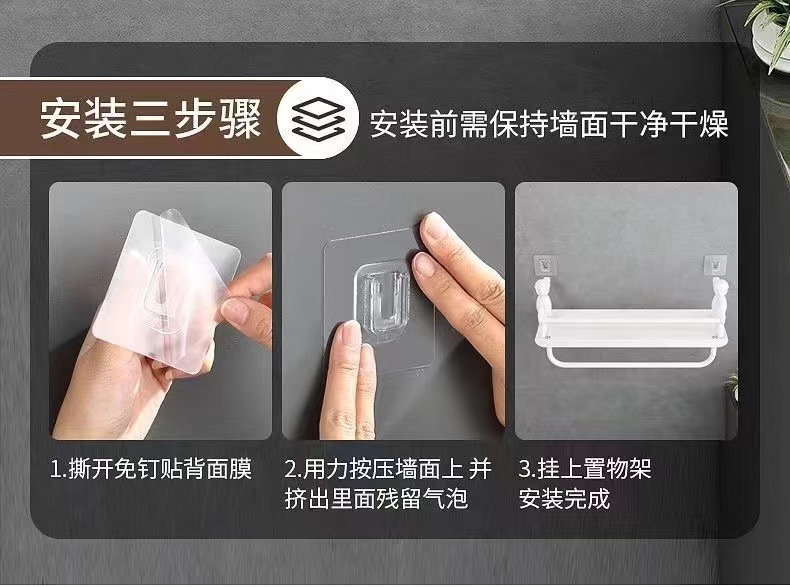 安装三步骤

安装前需保持墙面干净干燥

1.撕开免钉贴背面膜

2.用力按压墙面上 并挤出里面残留气泡

3.挂上置物架 安装完成