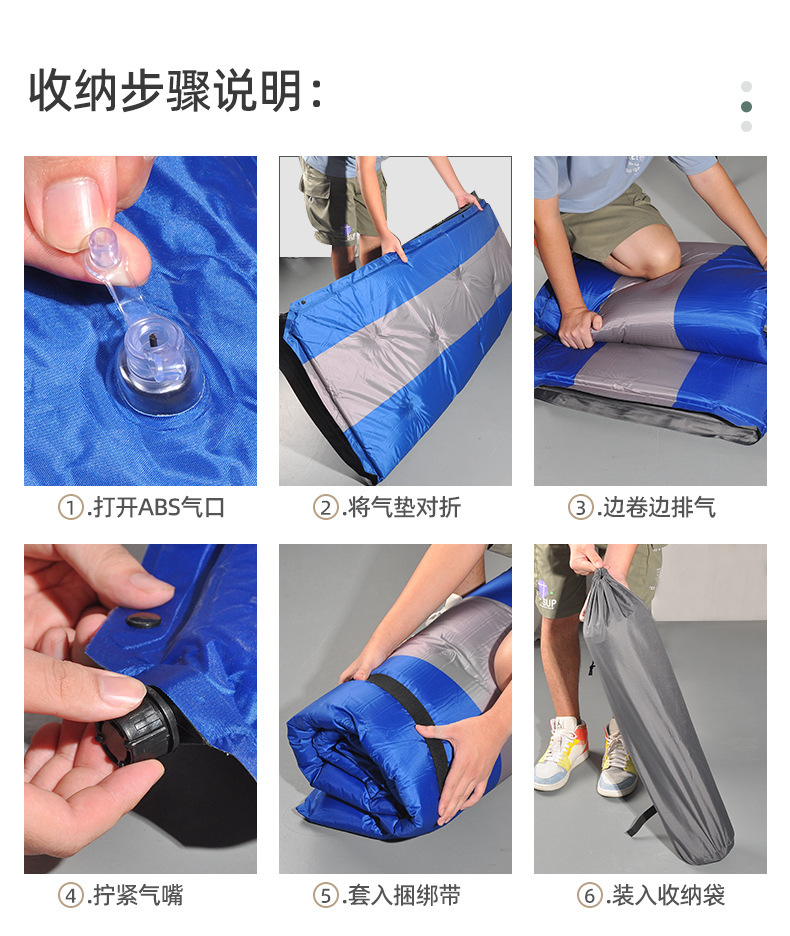 收纳步骤说明：

①.打开ABS气口

②.将气垫对折

③.边卷边排气

④.拧紧气嘴

⑤.套入捆绑带

⑥.装入收纳袋