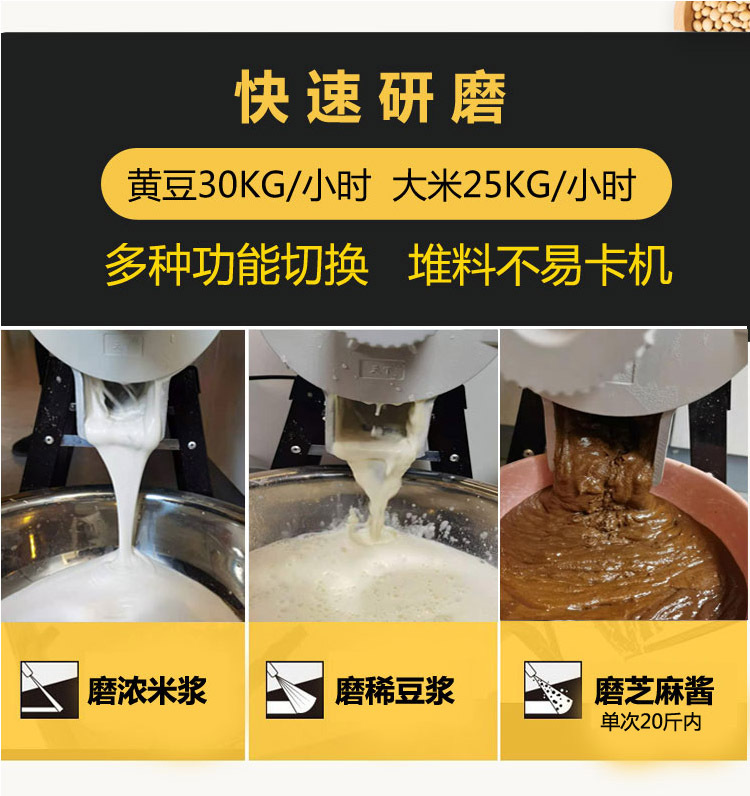 快速研磨

黄豆30KG/小时 大米25KG/小时

多种功能切换 堆料不易卡机

磨浓米浆

磨稀豆浆

磨芝麻酱
单次20斤内