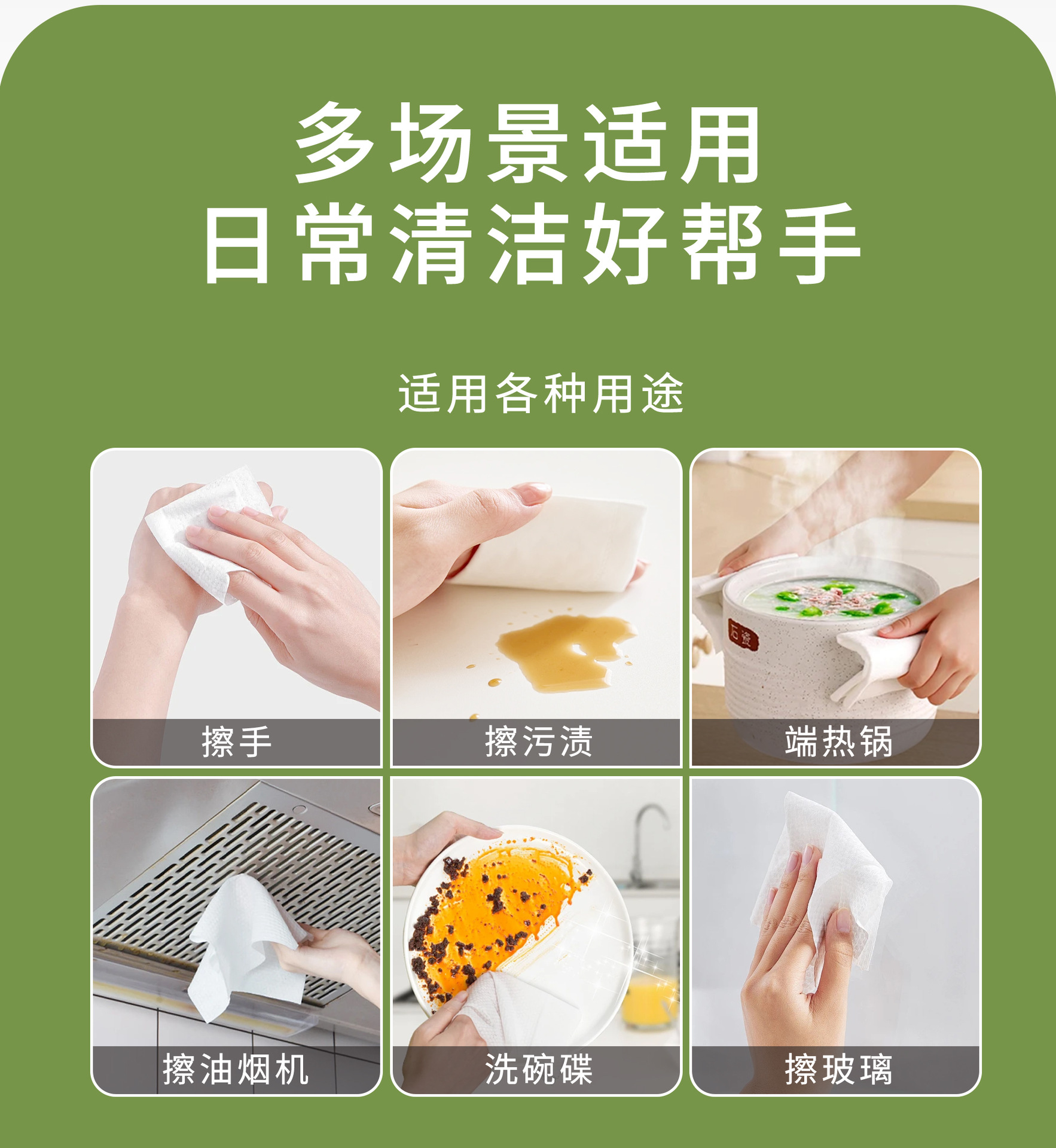 多场景适用
日常清洁好帮手

适用各种用途

擦手

擦污渍

石瓷

端热锅

擦油烟机

洗碗碟

擦玻璃