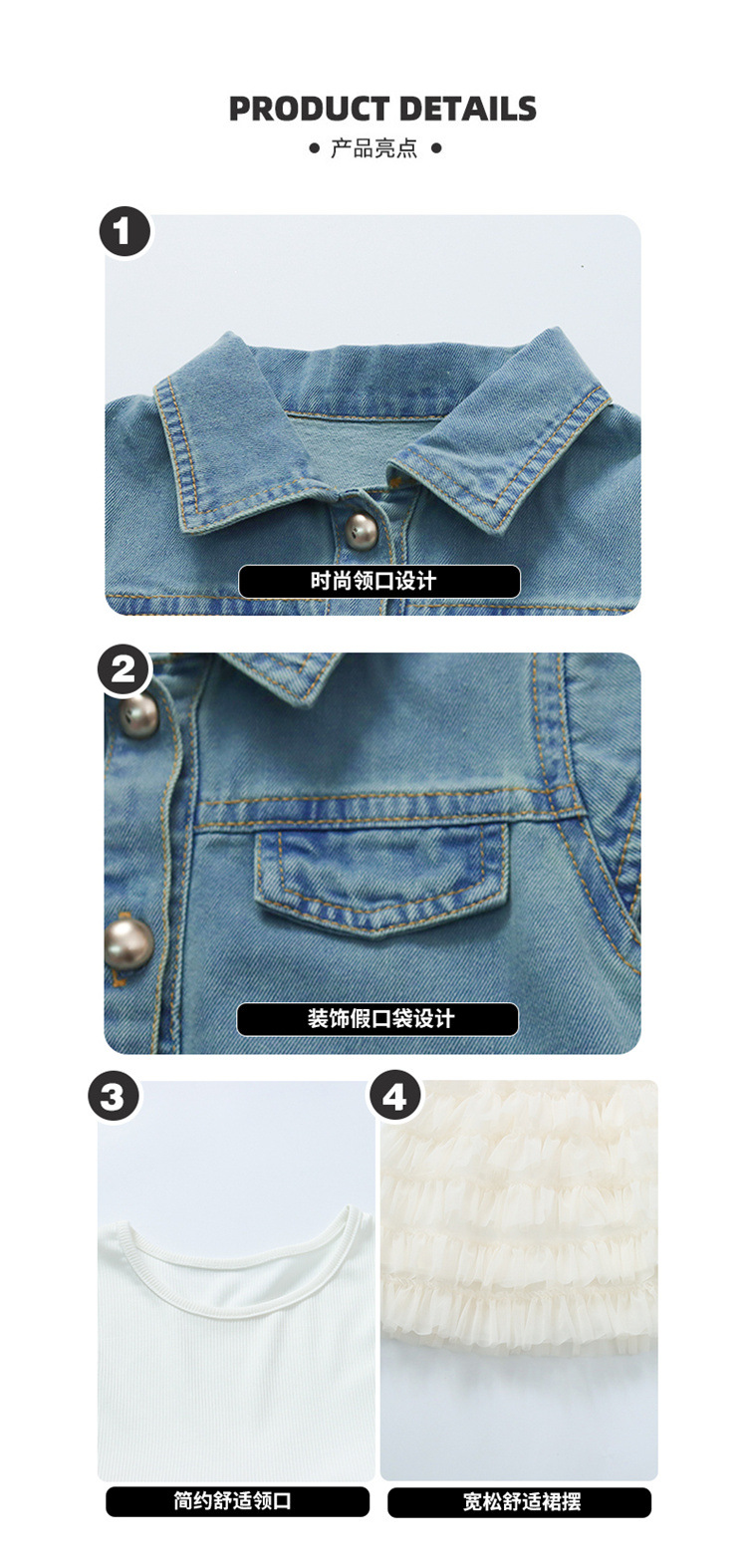 PRODUCT DETAILS
• 产品亮点 •

1
时尚领口设计

2
装饰假口袋设计

3
简约舒适领口

4
宽松舒适裙摆