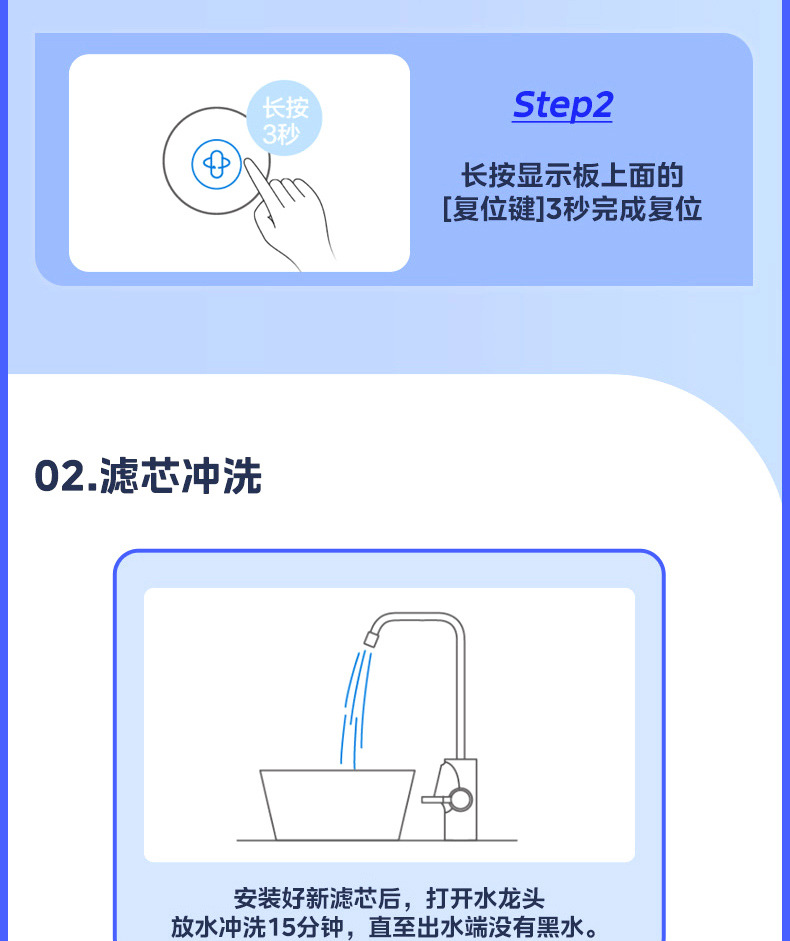 长按
3秒

Step2

长按显示板上面的
[复位键]3秒完成复位

02.滤芯冲洗

安装好新滤芯后，打开水龙头
放水冲洗15分钟，直至出水端没有黑水。