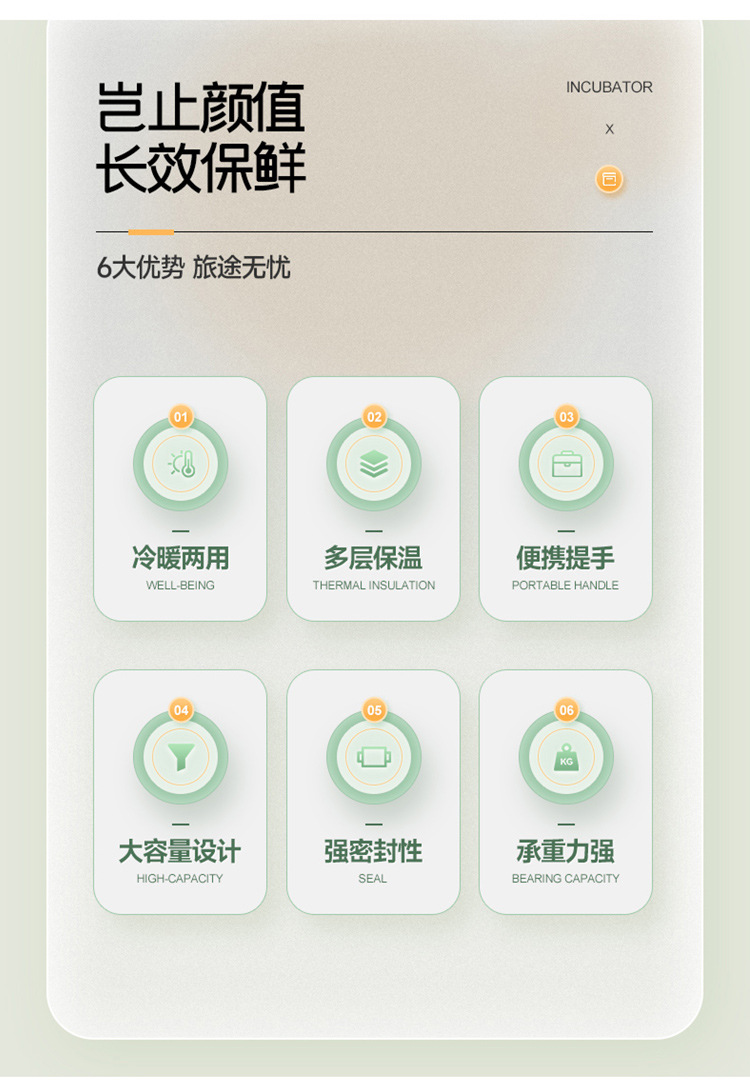 岂止颜值
长效保鲜

INCUBATOR

X

6大优势 旅途无忧

01

冷暖两用
WELL-BEING

02

多层保温
THERMAL INSULATION

03

便携提手
PORTABLE HANDLE

04

大容量设计
HIGH-CAPACITY

05

强密封性
SEAL

06

KG

承重力强
BEARING CAPACITY