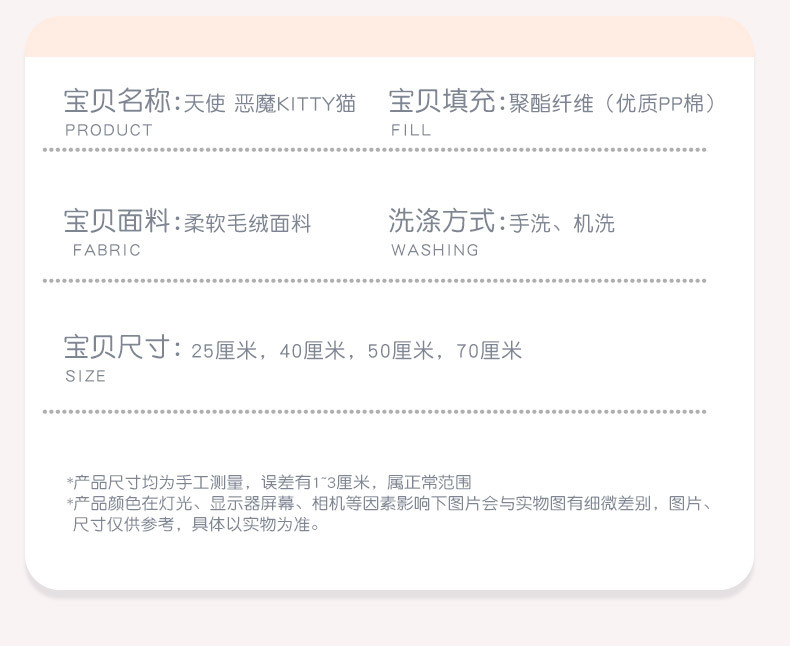 宝贝名称:天使 恶魔KITTY猫
PRODUCT

宝贝填充:聚酯纤维（优质PP棉）
FILL

宝贝面料:柔软毛绒面料
FABRIC

洗涤方式:手洗、机洗
WASHING

宝贝尺寸: 25厘米，40厘米，50厘米，70厘米
SIZE

*产品尺寸均为手工测量，误差有1~3厘米，属正常范围
*产品颜色在灯光、显示器屏幕、相机等因素影响下图片会与实物图有细微差别，图片、尺寸仅供参考，具体以实物为准。