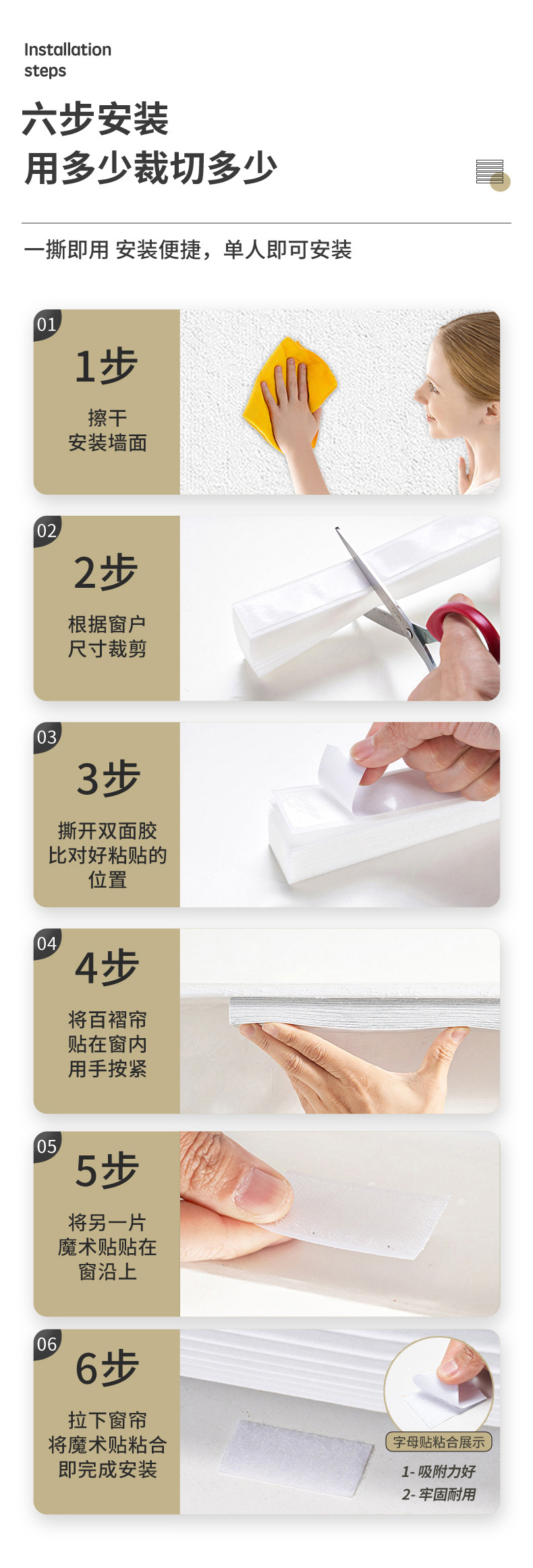 Installation steps

六步安装
用多少裁切多少

一撕即用 安装便捷，单人即可安装

01
1步
擦干
安装墙面

02
2步
根据窗户
尺寸裁剪

03
3步
撕开双面胶
比对好粘贴的
位置

04
4步
将百褶帘
贴在窗内
用手按紧

05
5步
将另一片
魔术贴贴在
窗沿上

06
6步
拉下窗帘
将魔术贴粘合
即完成安装

字母贴粘合展示
1- 吸附力好
2- 牢固耐用