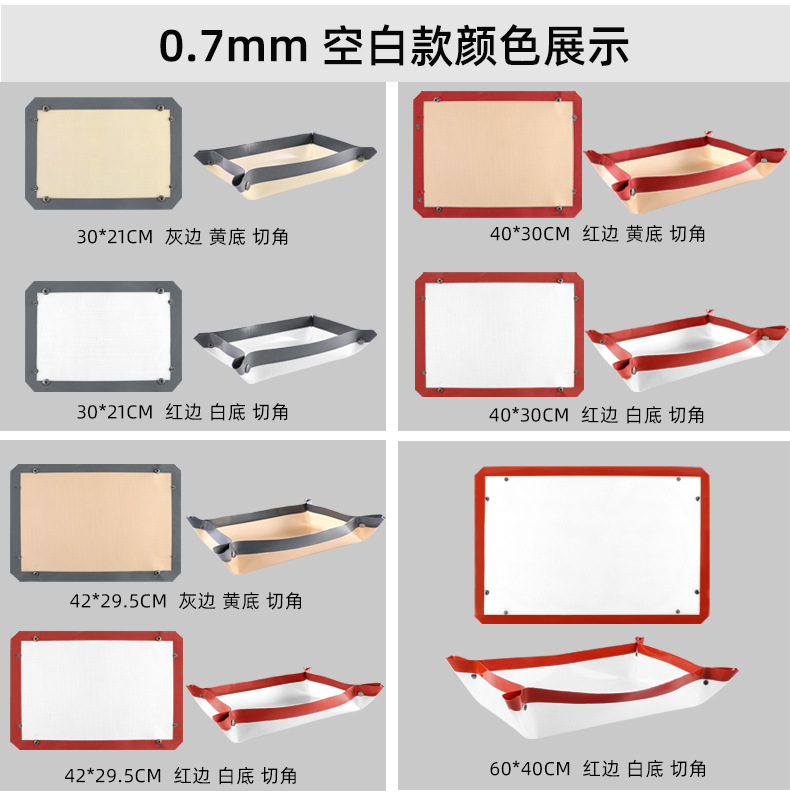 0.7mm 空白款颜色展示

30*21CM 灰边 黄底 切角

30*21CM 红边 白底 切角

40*30CM 红边 黄底 切角

40*30CM 红边 白底 切角

42*29.5CM 灰边 黄底 切角

42*29.5CM 红边 白底 切角

60*40CM 红边 白底 切角