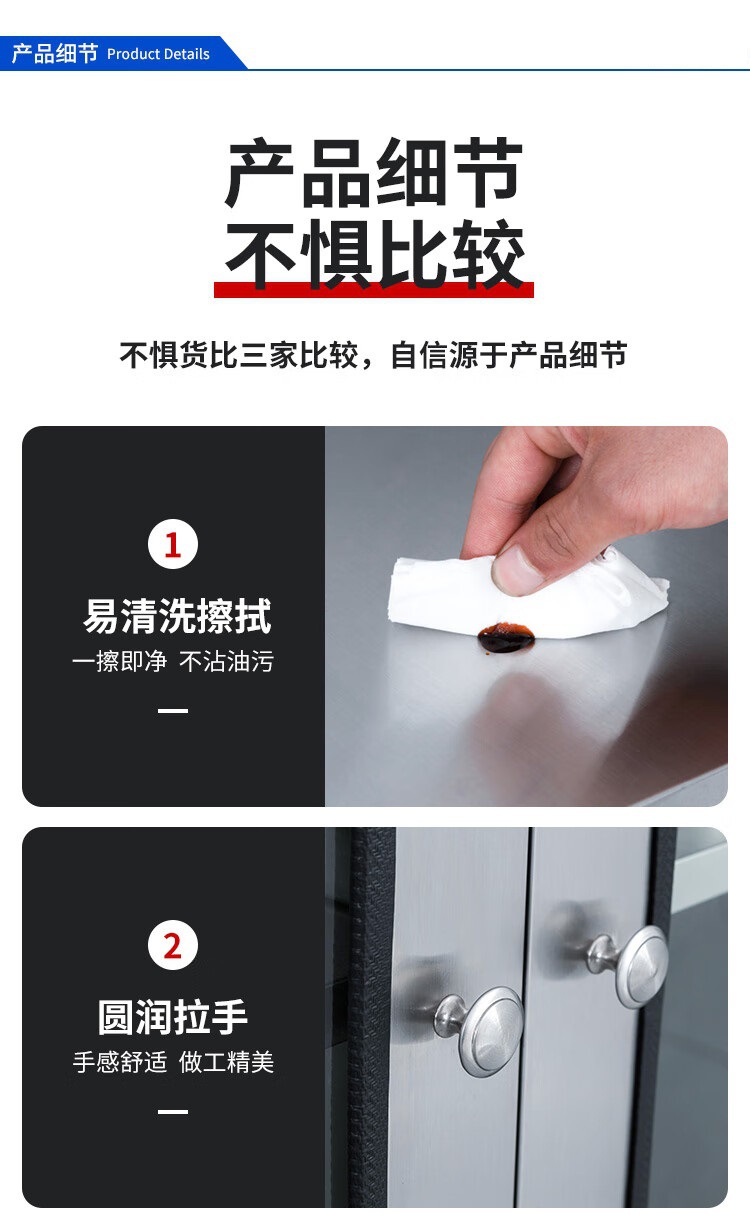 产品细节 Product Details

产品细节
不惧比较

不惧货比三家比较，自信源于产品细节

1
易清洗擦拭
一擦即净 不沾油污

2
圆润拉手
手感舒适 做工精美