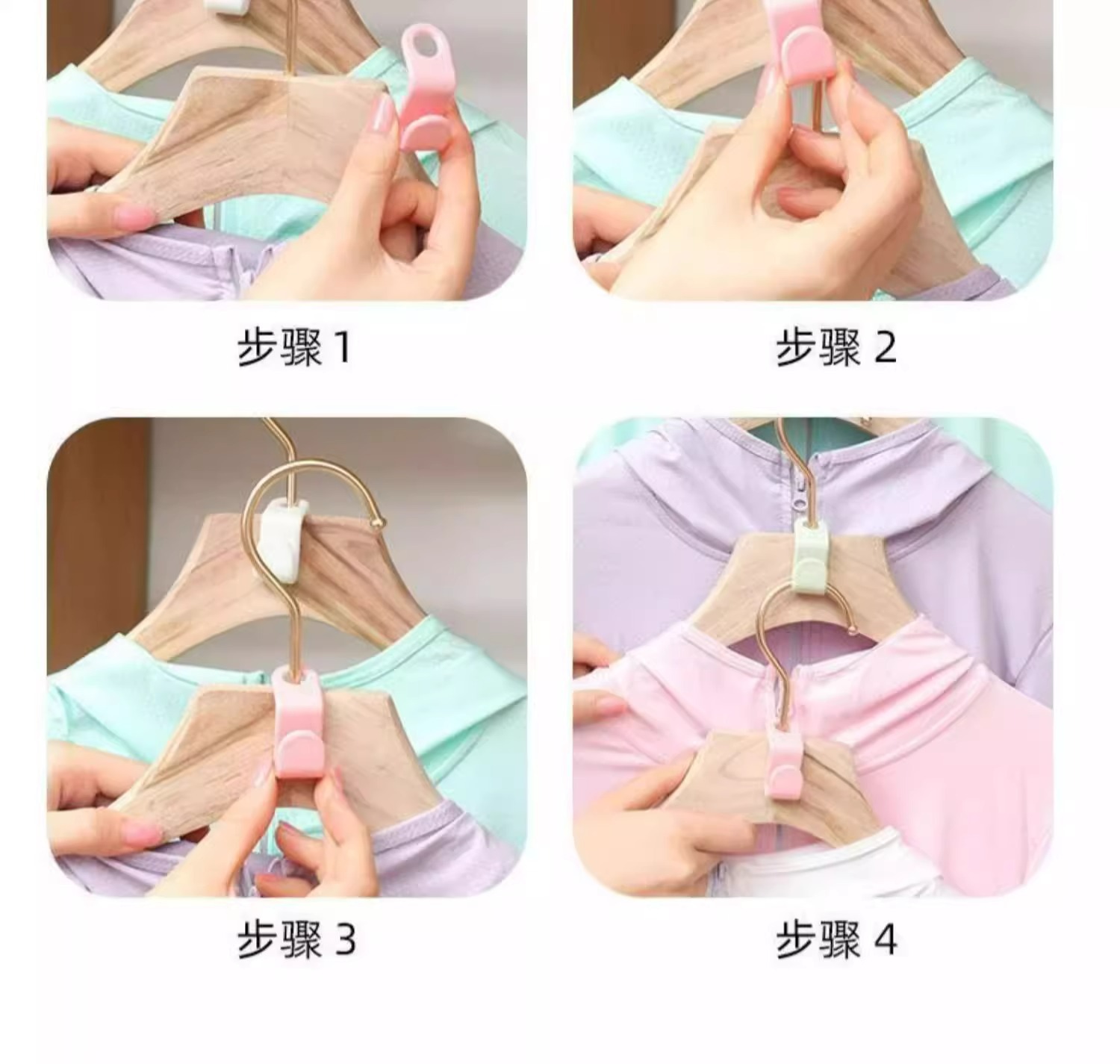 步骤 1

步骤 2

步骤 3

步骤 4