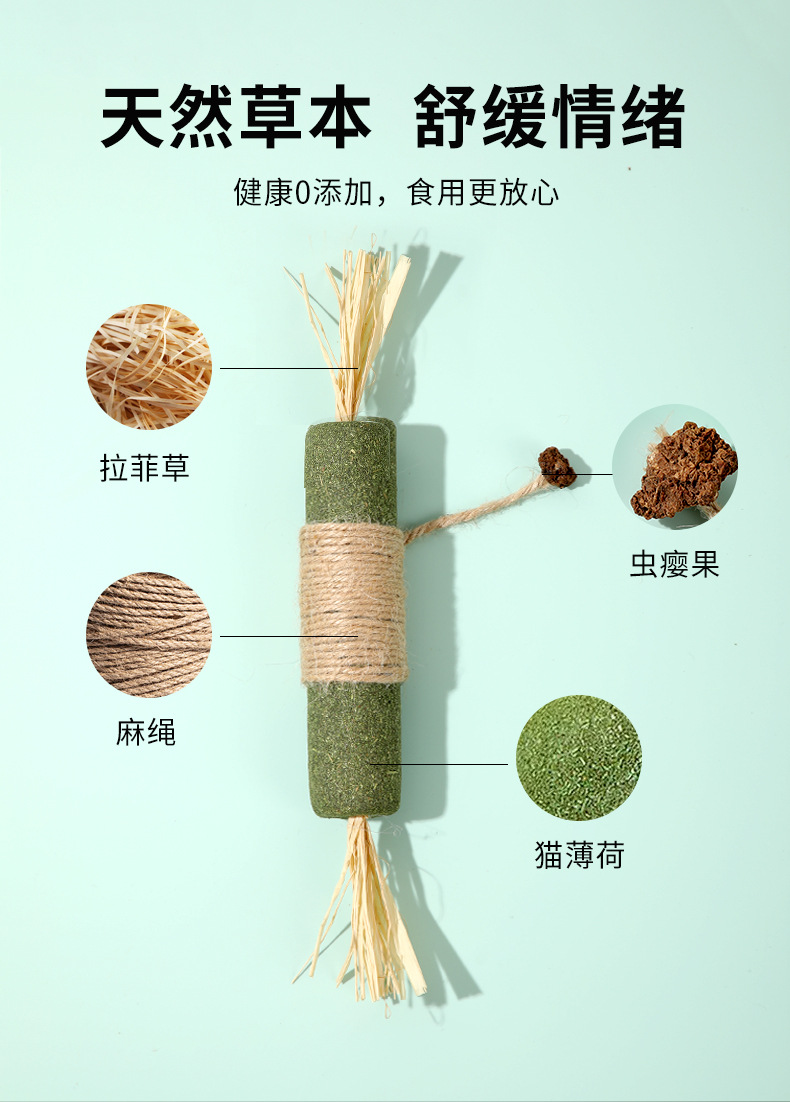 天然草本 舒缓情绪

健康0添加，食用更放心

拉菲草

虫瘿果

麻绳

猫薄荷