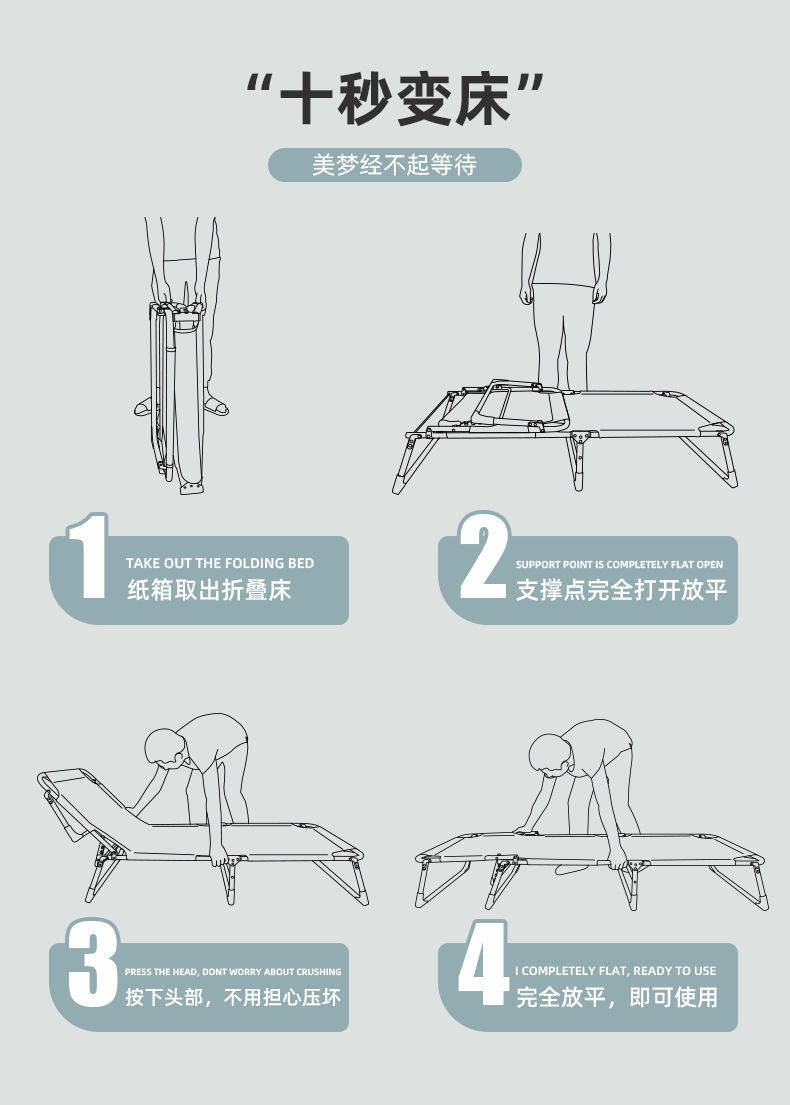 “十秒变床”

美梦经不起等待

1
TAKE OUT THE FOLDING BED
纸箱取出折叠床

2
SUPPORT POINT IS COMPLETELY FLAT OPEN
支撑点完全打开放平

3
PRESS THE HEAD, DONT WORRY ABOUT CRUSHING
按下头部，不用担心压坏

4
I COMPLETELY FLAT, READY TO USE
完全放平，即可使用