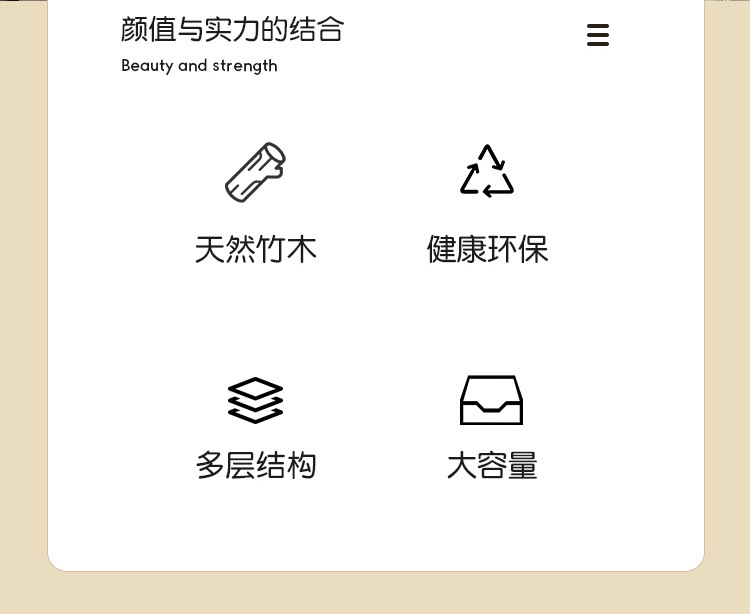 颜值与实力的结合

Beauty and strength

天然竹木

健康环保

多层结构

大容量