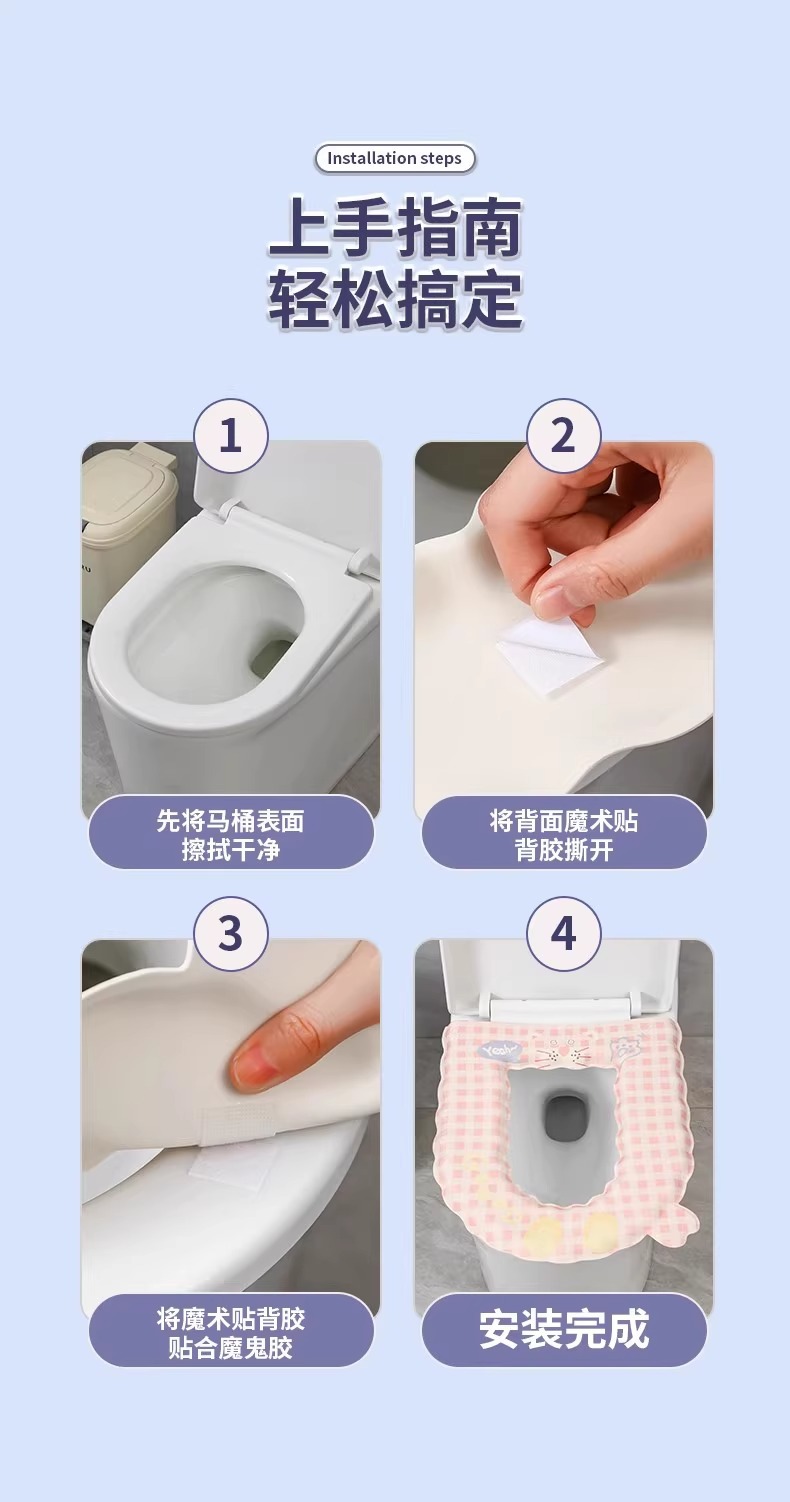 Installation steps

上手指南
轻松搞定

1

先将马桶表面
擦拭干净

2

将背面魔术贴
背胶撕开

3

将魔术贴背胶
贴合魔鬼胶

4

Yeah

安装完成