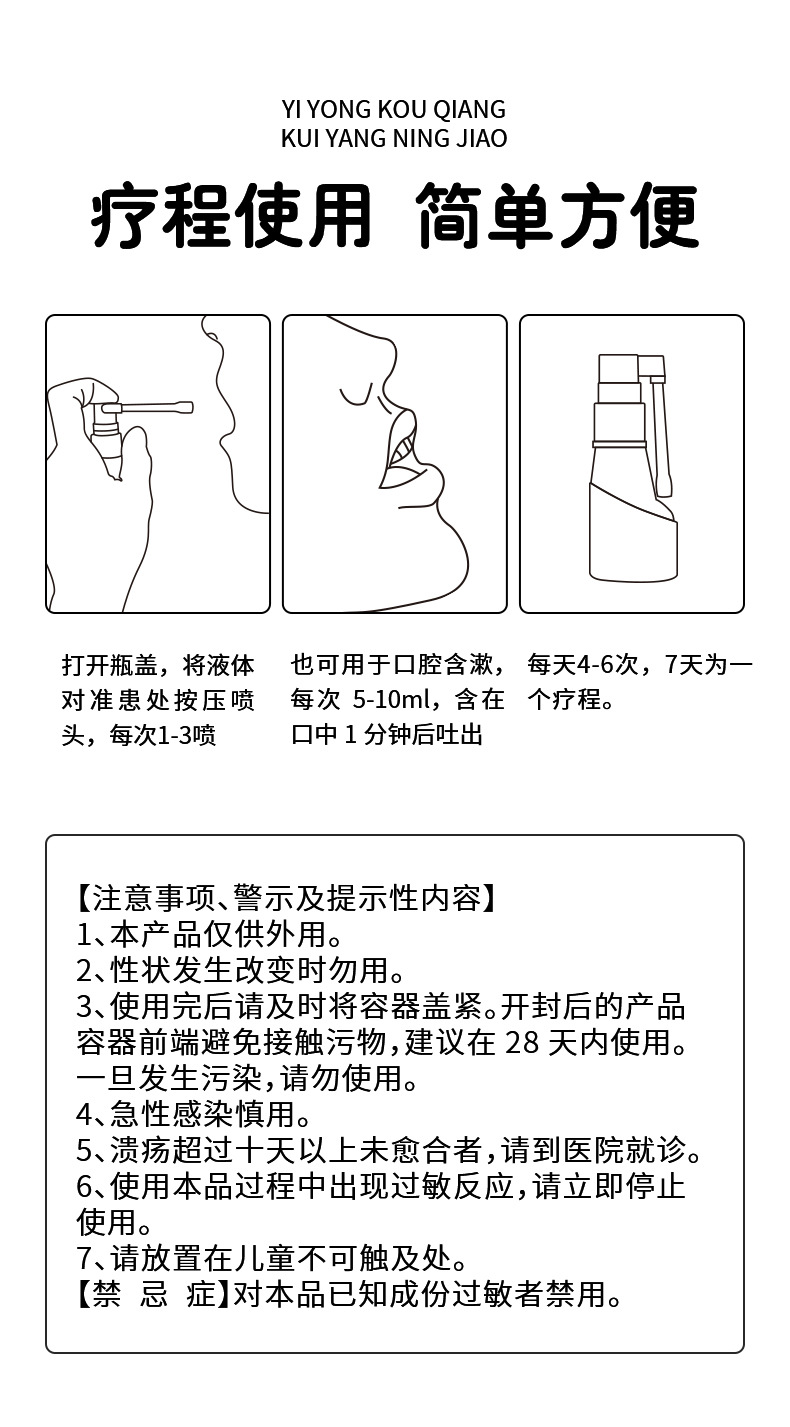 YI YONG KOU QIANG
KUI YANG NING JIAO

疗程使用 简单方便

打开瓶盖，将液体对准患处按压喷头，每次1-3喷

也可用于口腔含漱，每次 5-10ml，含在口中 1 分钟后吐出

每天4-6次，7天为一个疗程。

【注意事项、警示及提示性内容】
1、本产品仅供外用。
2、性状发生改变时勿用。
3、使用完后请及时将容器盖紧。开封后的产品容器前端避免接触污物，建议在 28 天内使用。一旦发生污染，请勿使用。
4、急性感染慎用。
5、溃疡超过十天以上未愈合者，请到医院就诊。
6、使用本品过程中出现过敏反应，请立即停止使用。
7、请放置在儿童不可触及处。
【禁 忌 症】对本品已知成份过敏者禁用。