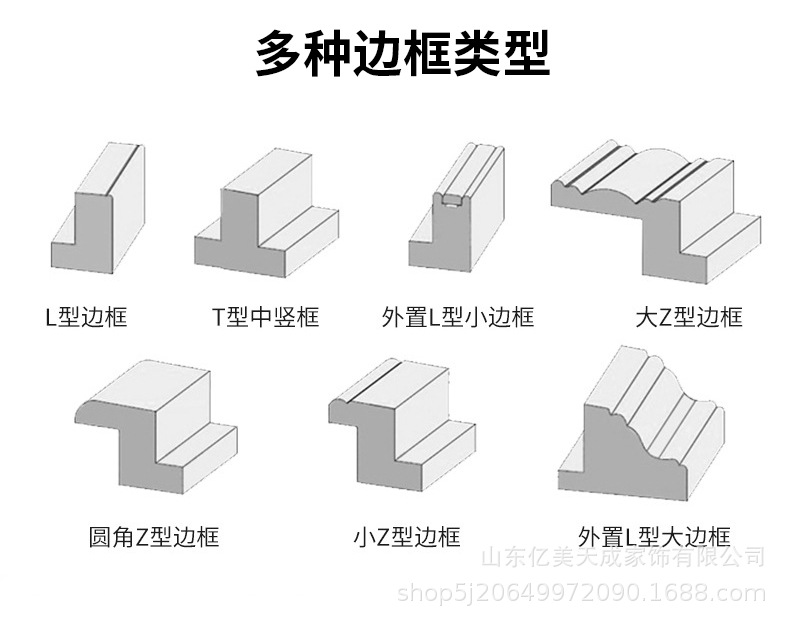 多种边框类型

L型边框

T型中竖框

外置L型小边框

大Z型边框

圆角Z型边框

小Z型边框

外置L型大边框

山东亿美大成家饰有限公司
shop5j20649972090.1688.com