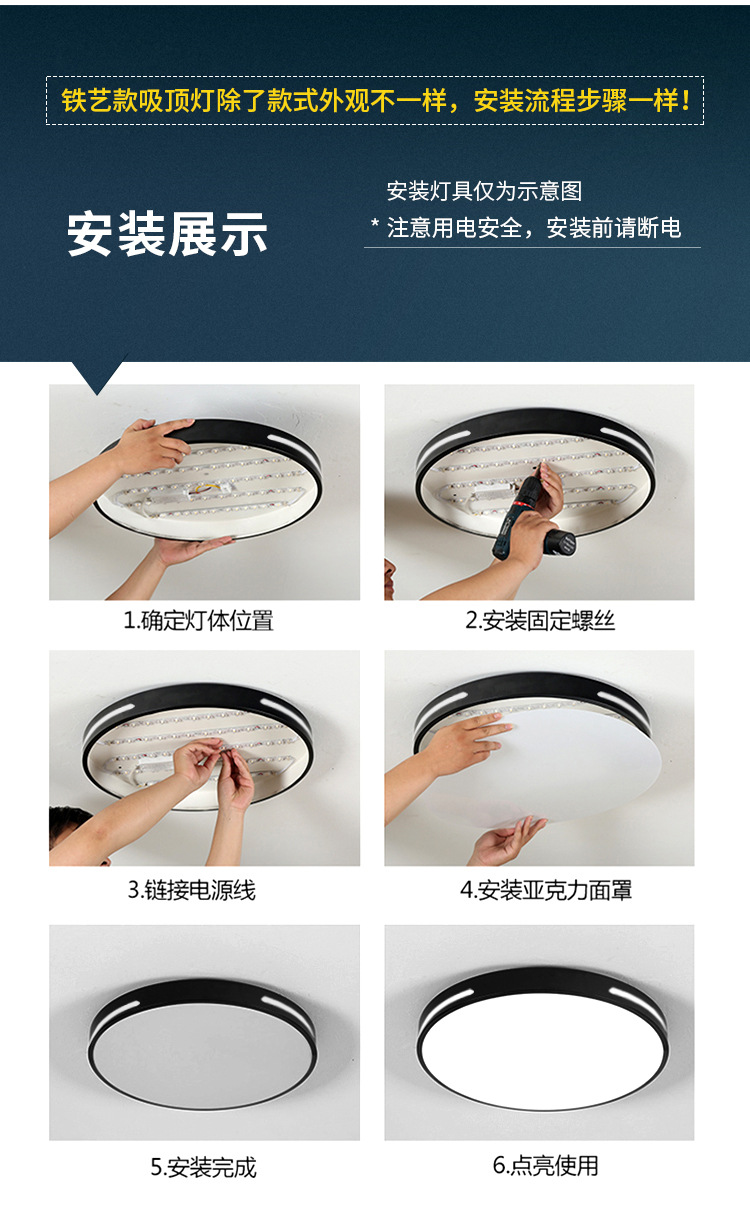 铁艺款吸顶灯除了款式外观不一样，安装流程步骤一样！

安装展示

安装灯具仅为示意图
* 注意用电安全，安装前请断电

1.确定灯体位置

2.安装固定螺丝

3.链接电源线

4.安装亚克力面罩

5.安装完成

6.点亮使用