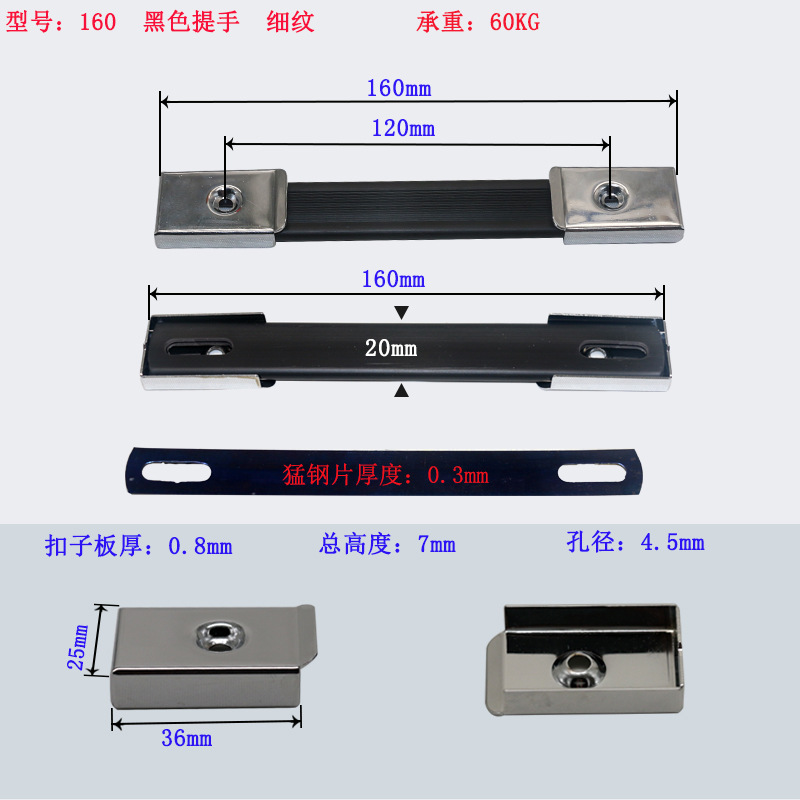 型号：160 黑色提手 细纹 承重：60KG

160mm

120mm

160mm

20mm

猛钢片厚度：0.3mm

扣子板厚：0.8mm 总高度：7mm 孔径：4.5mm

25mm

36mm