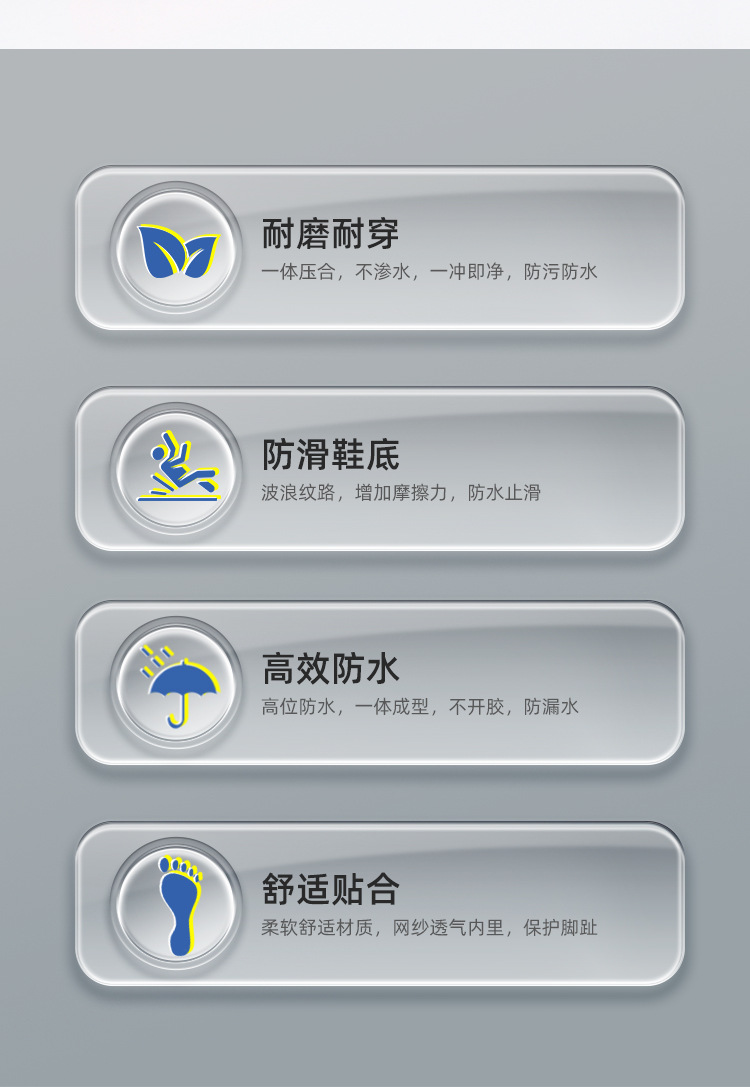 耐磨耐穿

一体压合，不渗水，一冲即净，防污防水

防滑鞋底

波浪纹路，增加摩擦力，防水止滑

高效防水

高位防水，一体成型，不开胶，防漏水

舒适贴合

柔软舒适材质，网纱透气内里，保护脚趾