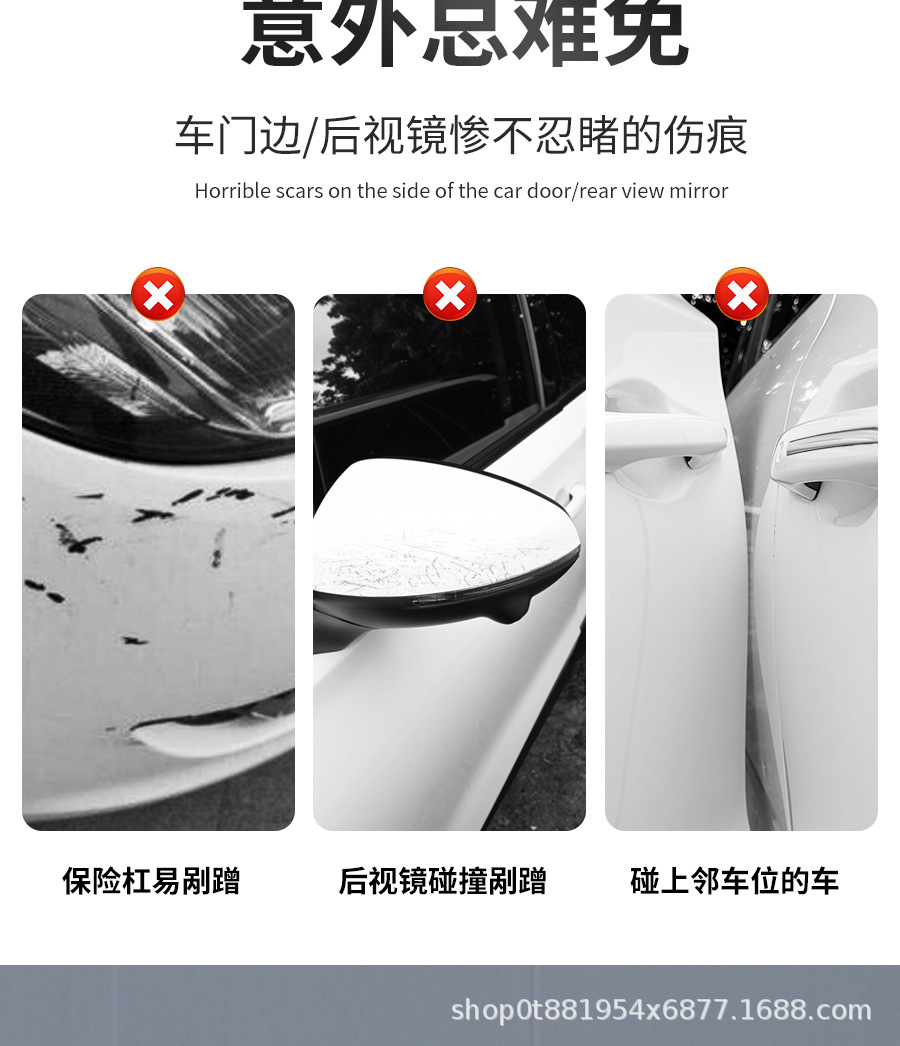 意外总难免

车门边/后视镜惨不忍睹的伤痕

Horrible scars on the side of the car door/rear view mirror

保险杠易剐蹭

后视镜碰撞剐蹭

碰上邻车位的车

shop0t881954x6877.1688.com