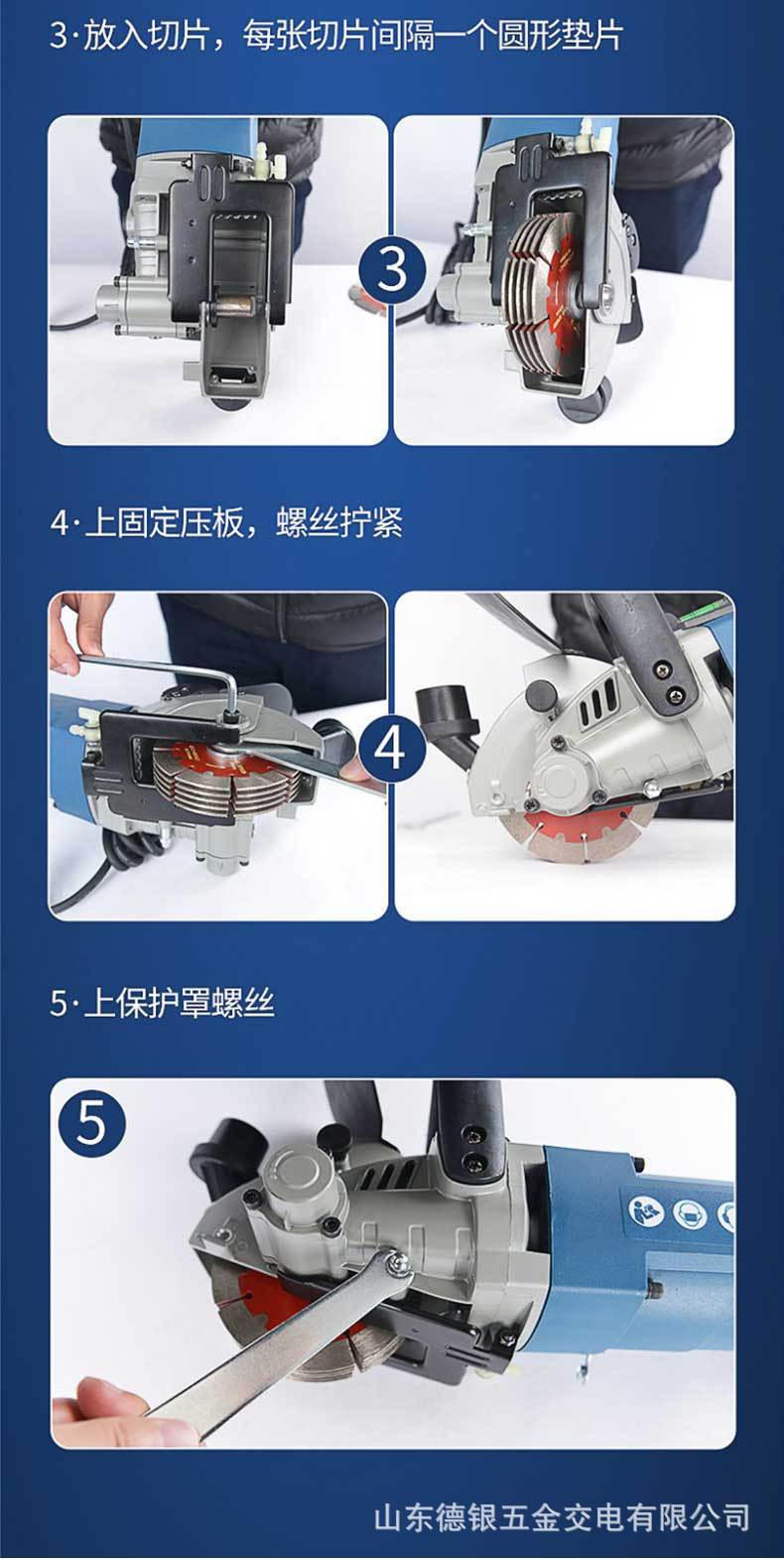 3·放入切片，每张切片间隔一个圆形垫片

3

4·上固定压板，螺丝拧紧

4

5·上保护罩螺丝

5

山东德银五金交电有限公司