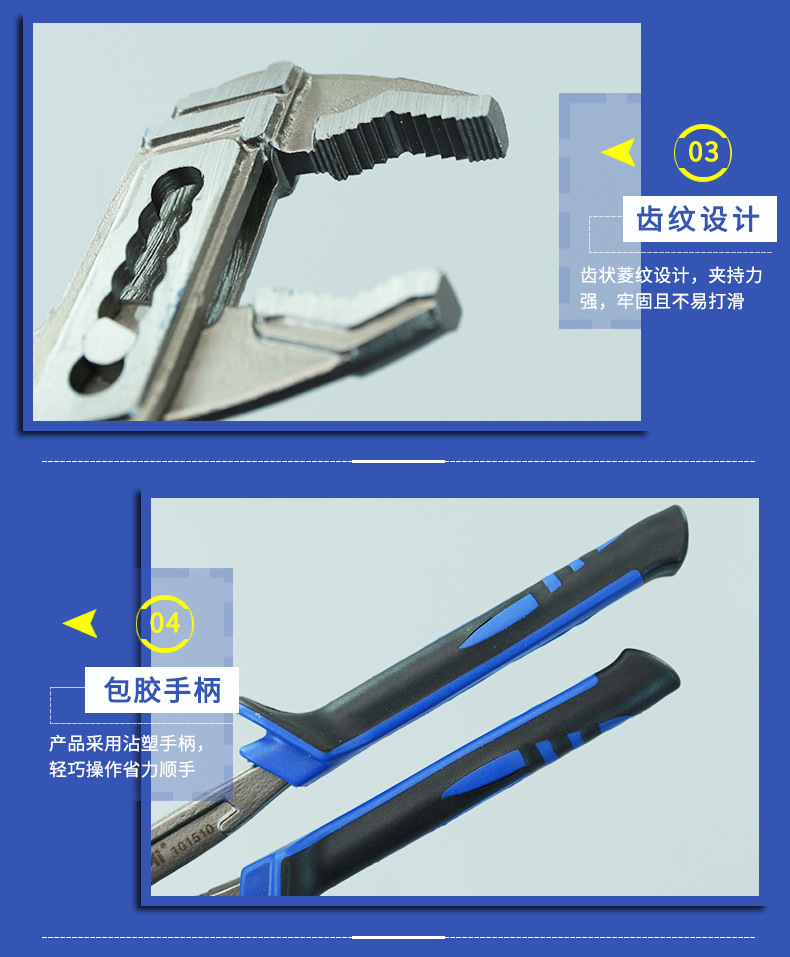 03

齿纹设计

齿状菱纹设计，夹持力强，牢固且不易打滑

04

包胶手柄

产品采用沾塑手柄，轻巧操作省力顺手

TG1510