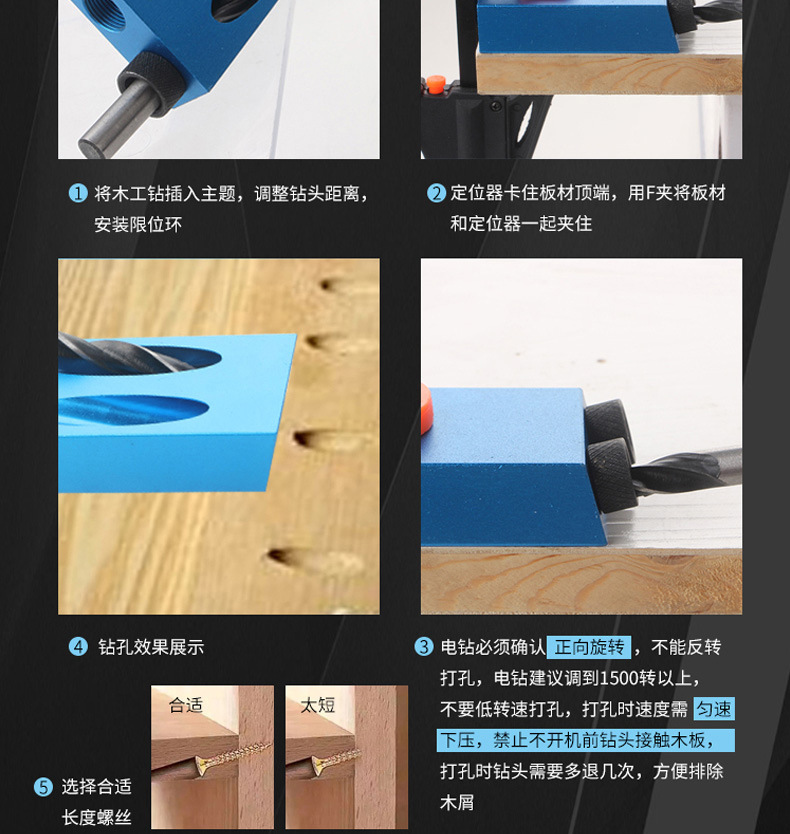 1 将木工钻插入主题，调整钻头距离，安装限位环

2 定位器卡住板材顶端，用F夹将板材和定位器一起夹住

4 钻孔效果展示

3 电钻必须确认 正向旋转 ，不能反转打孔，电钻建议调到1500转以上，不要低转速打孔，打孔时速度需 匀速下压，禁止不开机前钻头接触木板，打孔时钻头需要多退几次，方便排除木屑

合适

太短

5 选择合适长度螺丝