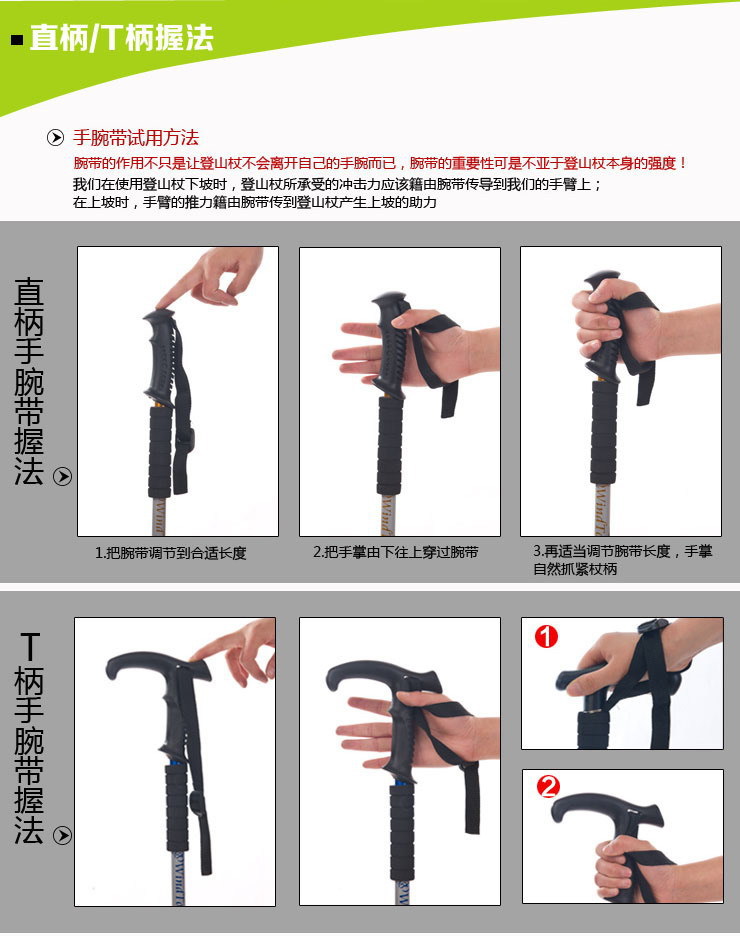 直柄/T柄握法

手腕带试用方法

腕带的作用不只是让登山杖不会离开自己的手腕而已，腕带的重要性可是不亚于登山杖本身的强度！

我们在使用登山杖下坡时，登山杖所承受的冲击力应该籍由腕带传导到我们的手臂上；
在上坡时，手臂的推力籍由腕带传到登山杖产生上坡的助力

直柄手腕带握法

1.把腕带调节到合适长度

2.把手掌由下往上穿过腕带

3.再适当调节腕带长度，手掌自然抓紧杖柄

T柄手腕带握法

1

2