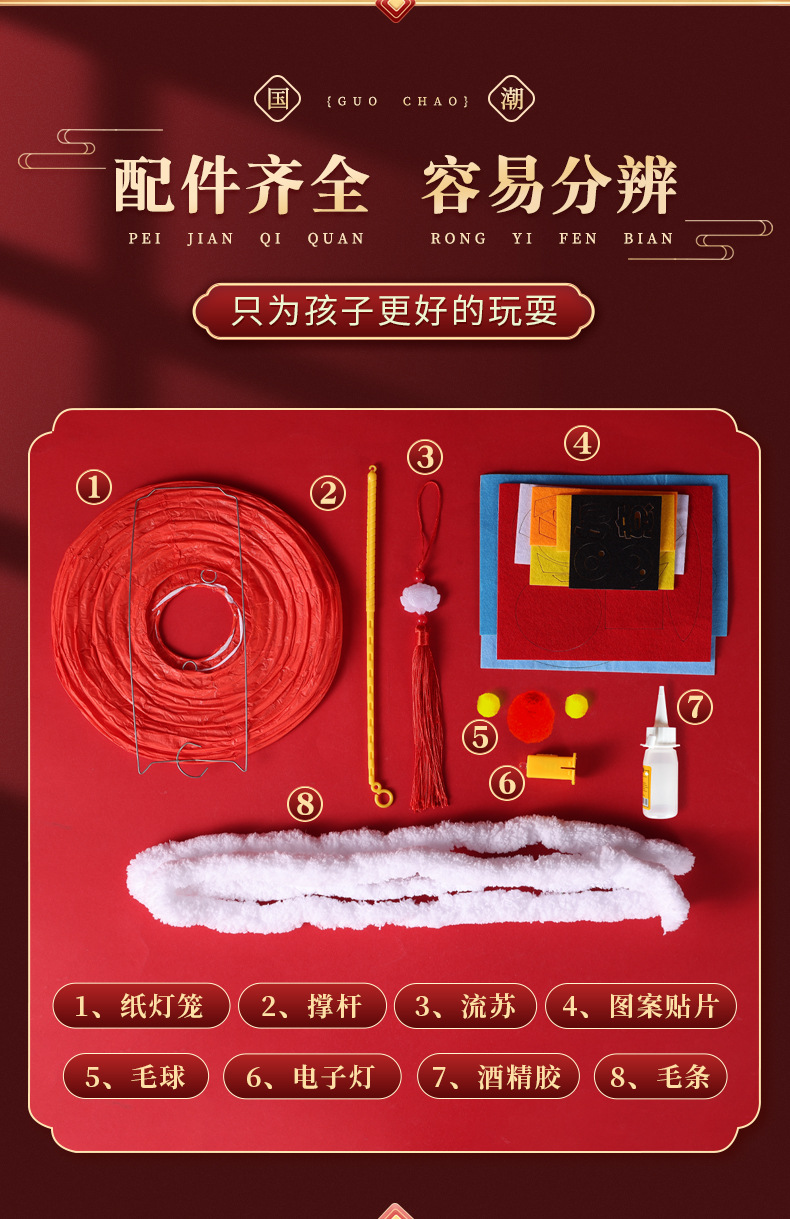 国 {GUO CHAO} 潮

配件齐全 容易分辨

PEI JIAN QI QUAN RONG YI FEN BIAN

只为孩子更好的玩耍

①

②

③

④

⑤

⑥

⑦

⑧

1、纸灯笼 2、撑杆 3、流苏 4、图案贴片

5、毛球 6、电子灯 7、酒精胶 8、毛条