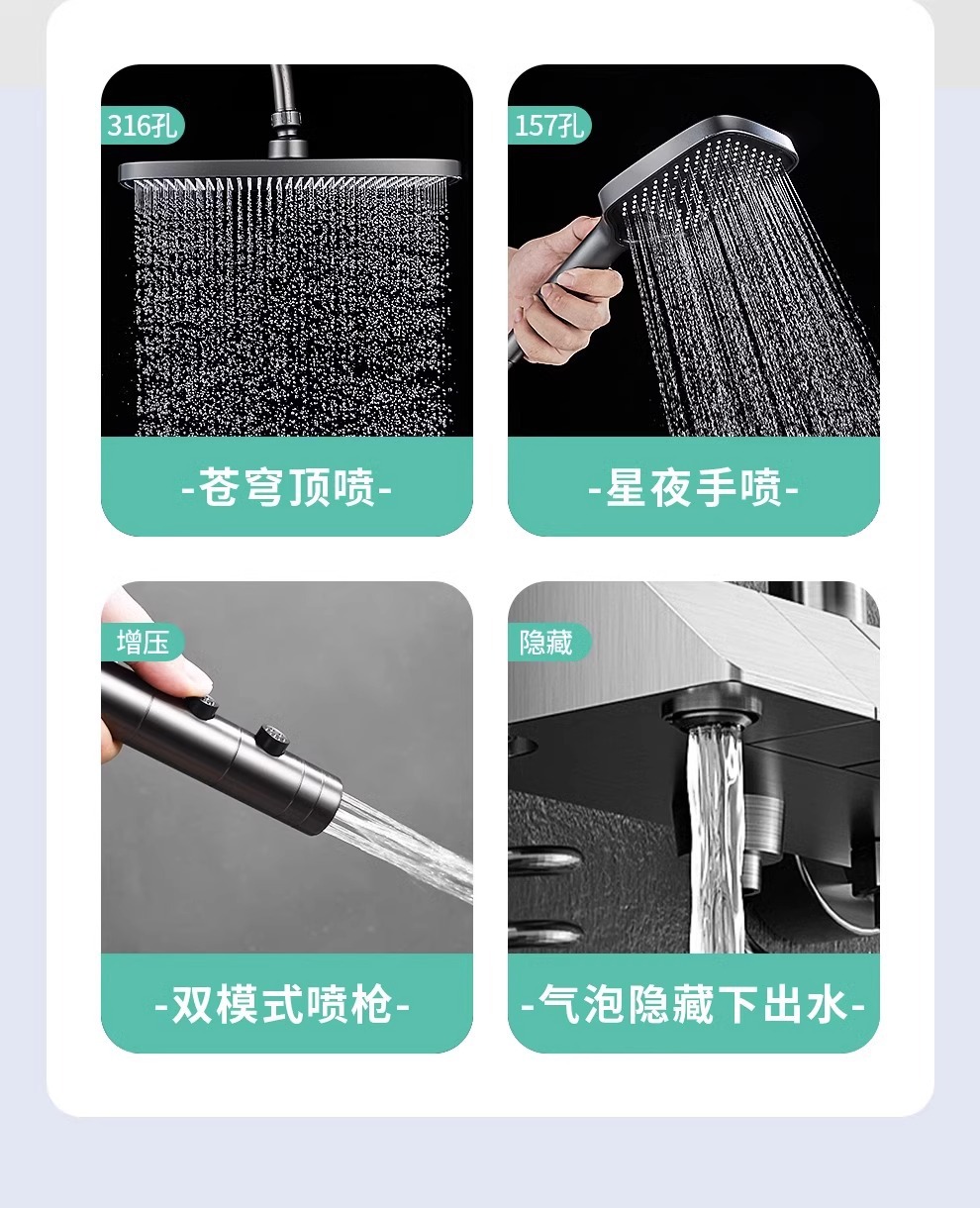 316孔

-苍穹顶喷-

157孔

-星夜手喷-

增压

-双模式喷枪-

隐藏

-气泡隐藏下出水-