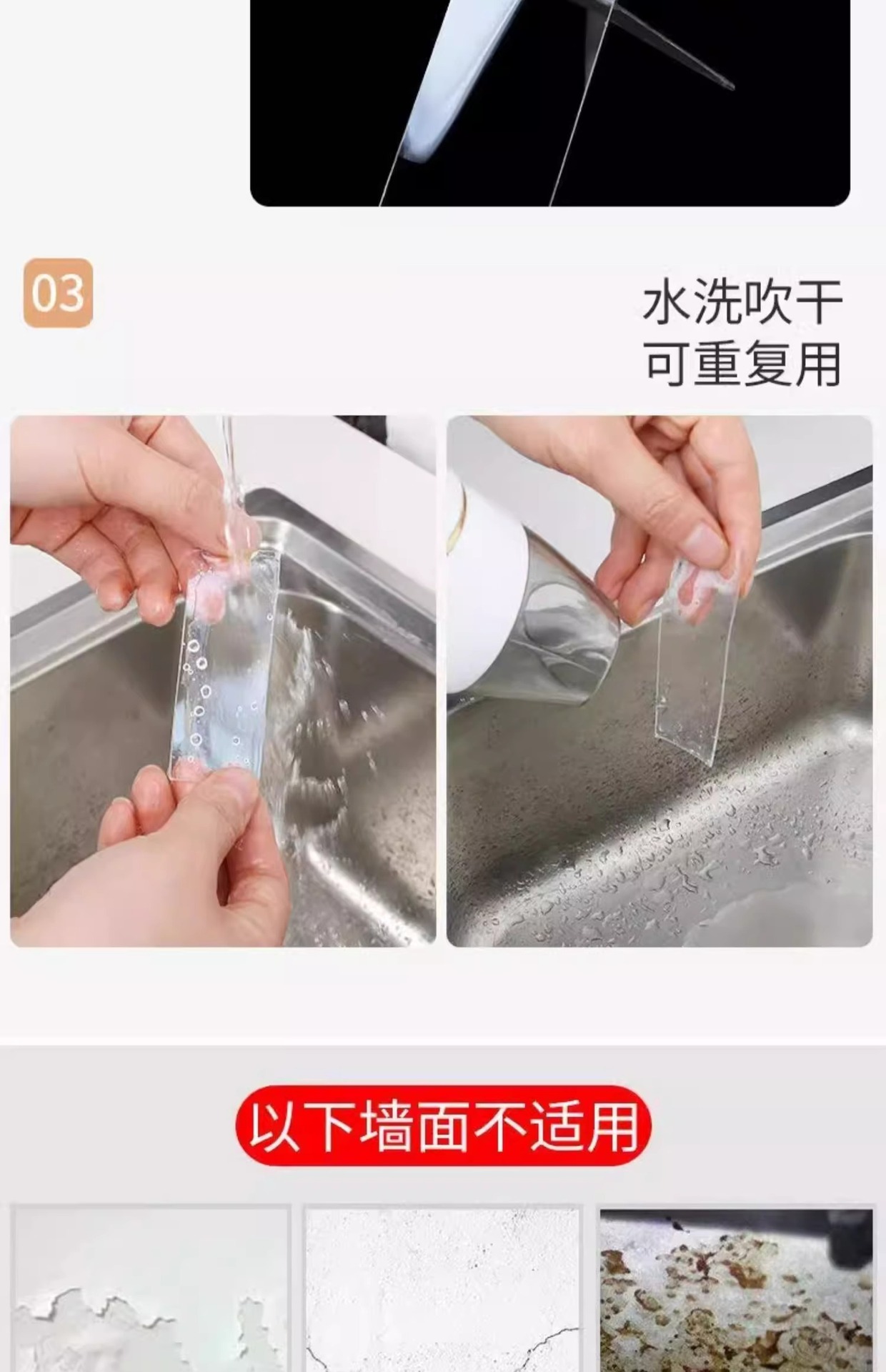 03

水洗吹干
可重复用

以下墙面不适用