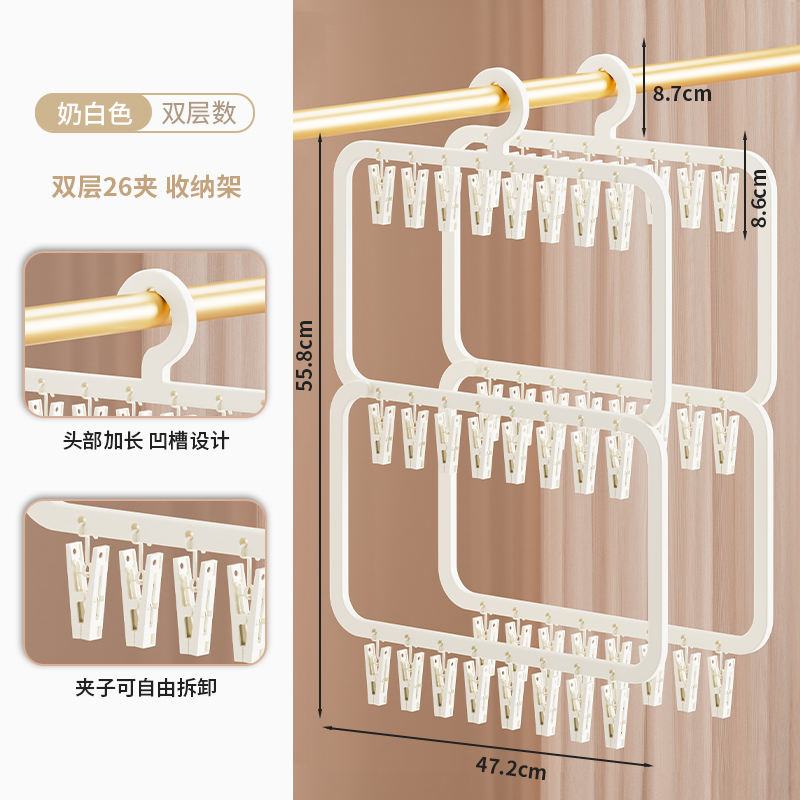 奶白色 双层数

双层26夹 收纳架

头部加长 凹槽设计

夹子可自由拆卸

8.7cm

8.6cm

55.8cm

47.2cm