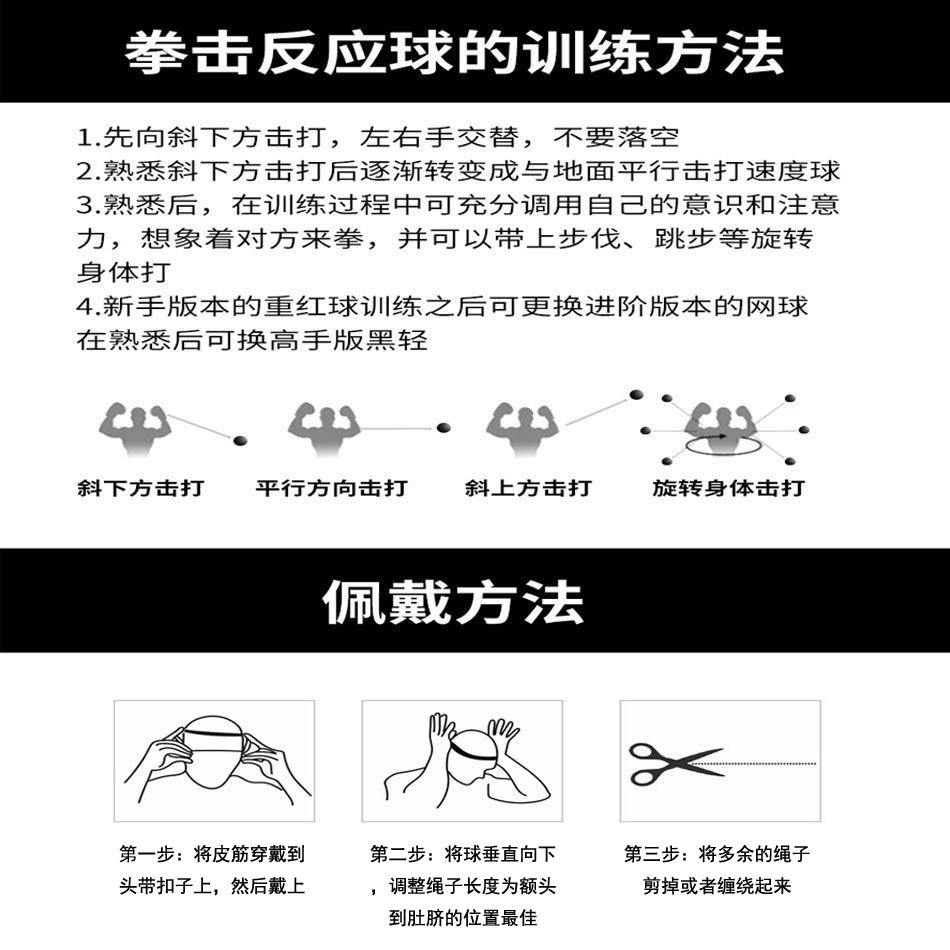 拳击反应球的训练方法

1.先向斜下方击打，左右手交替，不要落空
2.熟悉斜下方击打后逐渐转变成与地面平行击打速度球
3.熟悉后，在训练过程中可充分调用自己的意识和注意力，想象着对方来拳，并可以带上步伐、跳步等旋转身体打
4.新手版本的重红球训练之后可更换进阶版本的网球在熟悉后可换高手版黑轻

斜下方击打　平行方向击打　斜上方击打　旋转身体击打

佩戴方法

第一步：将皮筋穿戴到头带扣子上，然后戴上

第二步：将球垂直向下，调整绳子长度为额头到肚脐的位置最佳

第三步：将多余的绳子剪掉或者缠绕起来