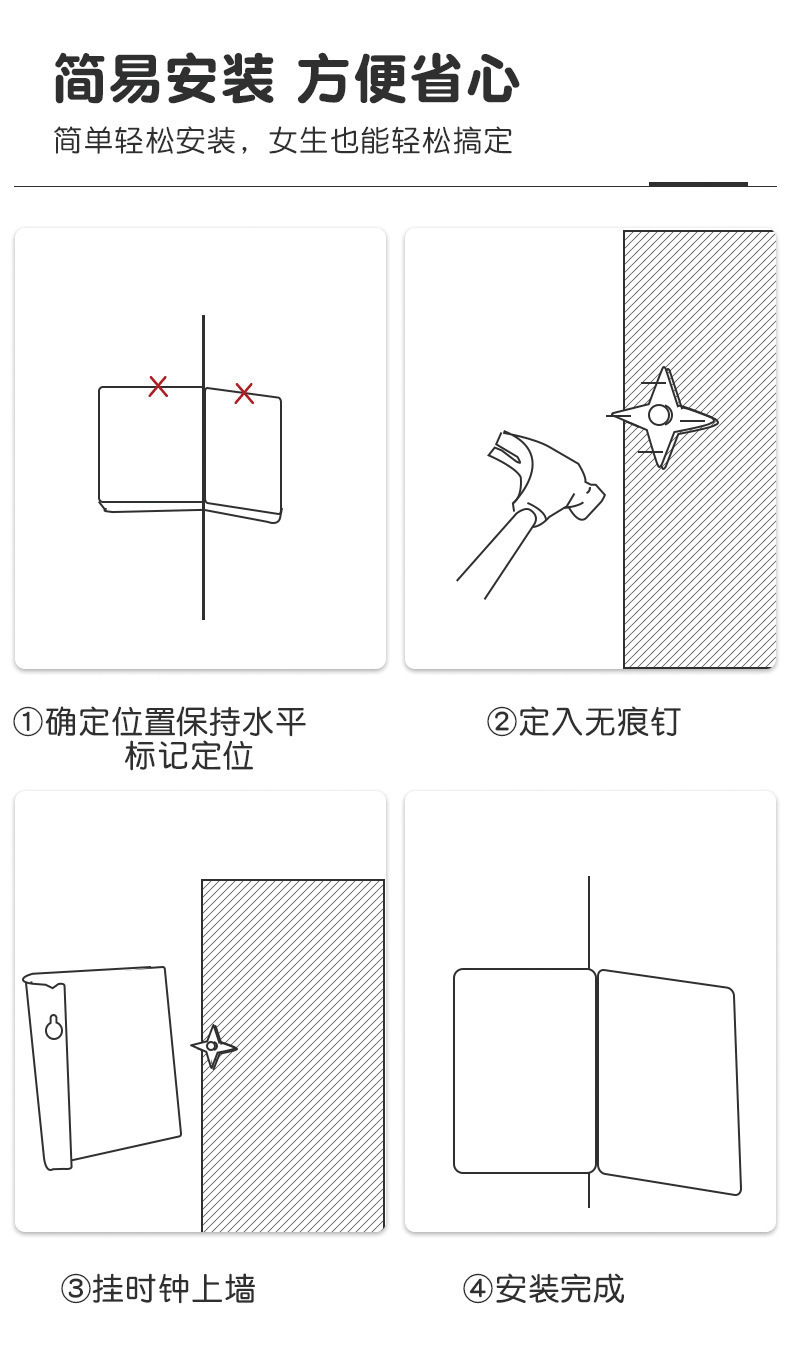 简易安装 方便省心

简单轻松安装，女生也能轻松搞定

①确定位置保持水平
标记定位

②定入无痕钉

③挂时钟上墙

④安装完成