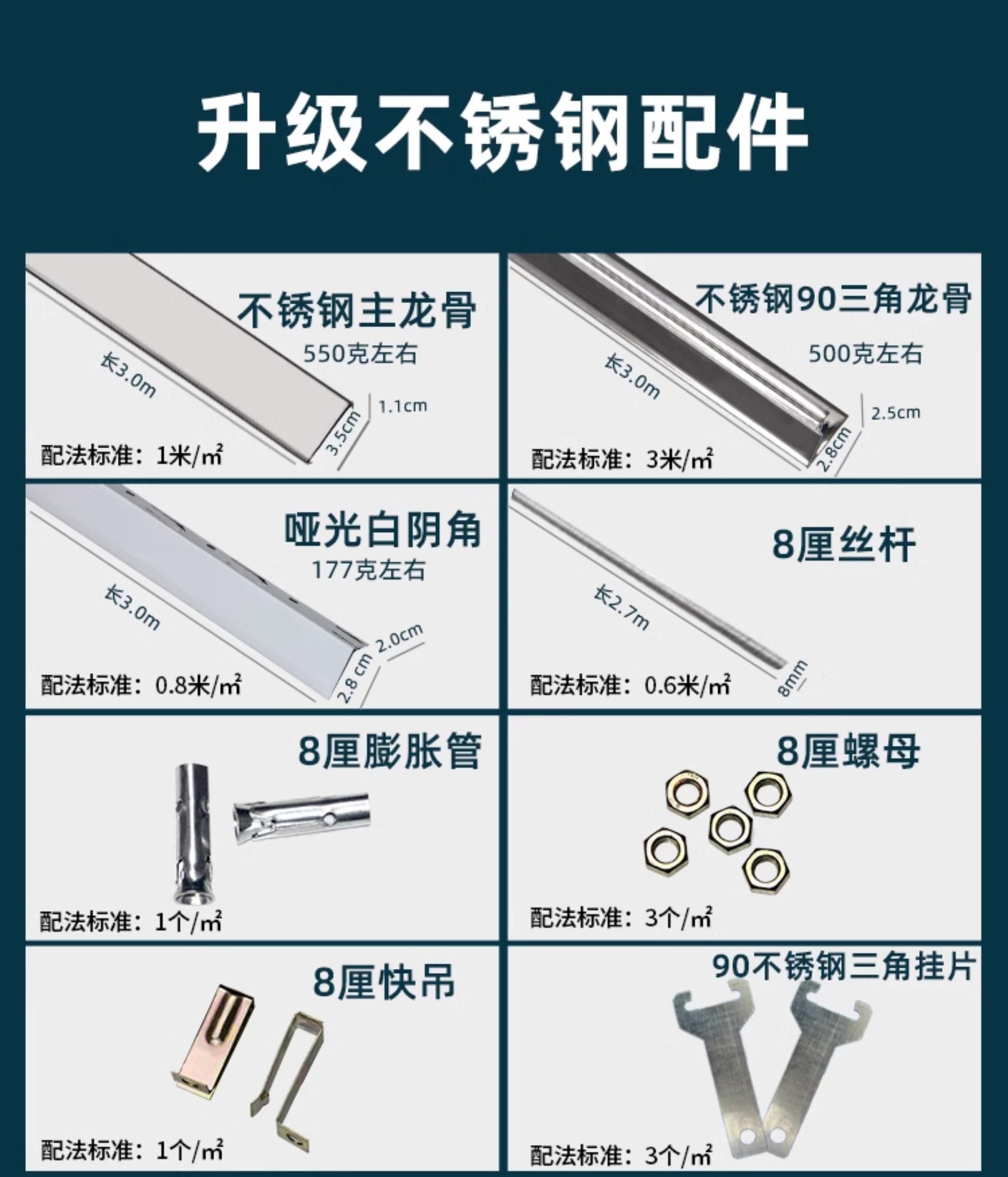 升级不锈钢配件

不锈钢主龙骨
550克左右
长3.0m
1.1cm
3.5cm
配法标准：1米/㎡

不锈钢90三角龙骨
500克左右
长3.0m
2.5cm
2.8cm
配法标准：3米/㎡

哑光白阴角
177克左右
长3.0m
2.0cm
2.8 cm
配法标准：0.8米/㎡

8厘丝杆
长2.7m
8mm
配法标准：0.6米/㎡

8厘膨胀管
配法标准：1个/㎡

8厘螺母
配法标准：3个/㎡

8厘快吊
配法标准：1个/㎡

90不锈钢三角挂片
配法标准：3个/㎡