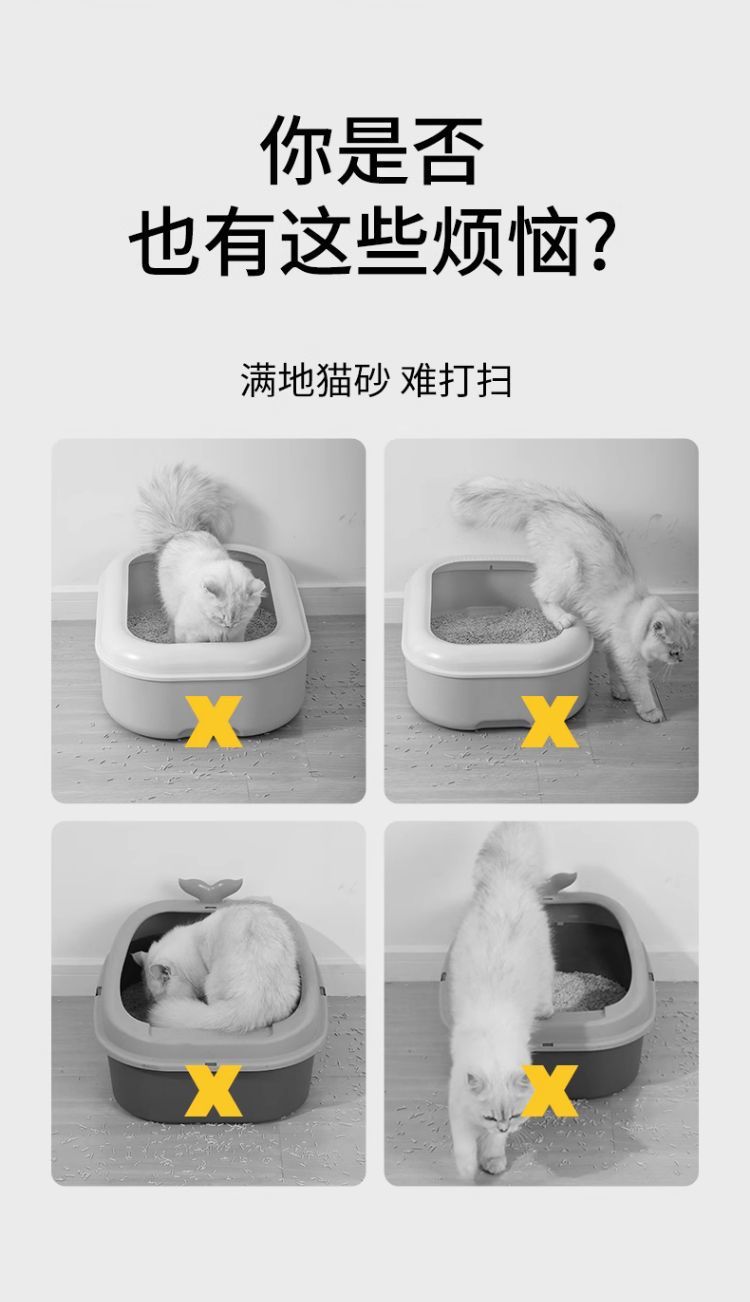 你是否
也有这些烦恼?

满地猫砂 难打扫

X

X

X

X