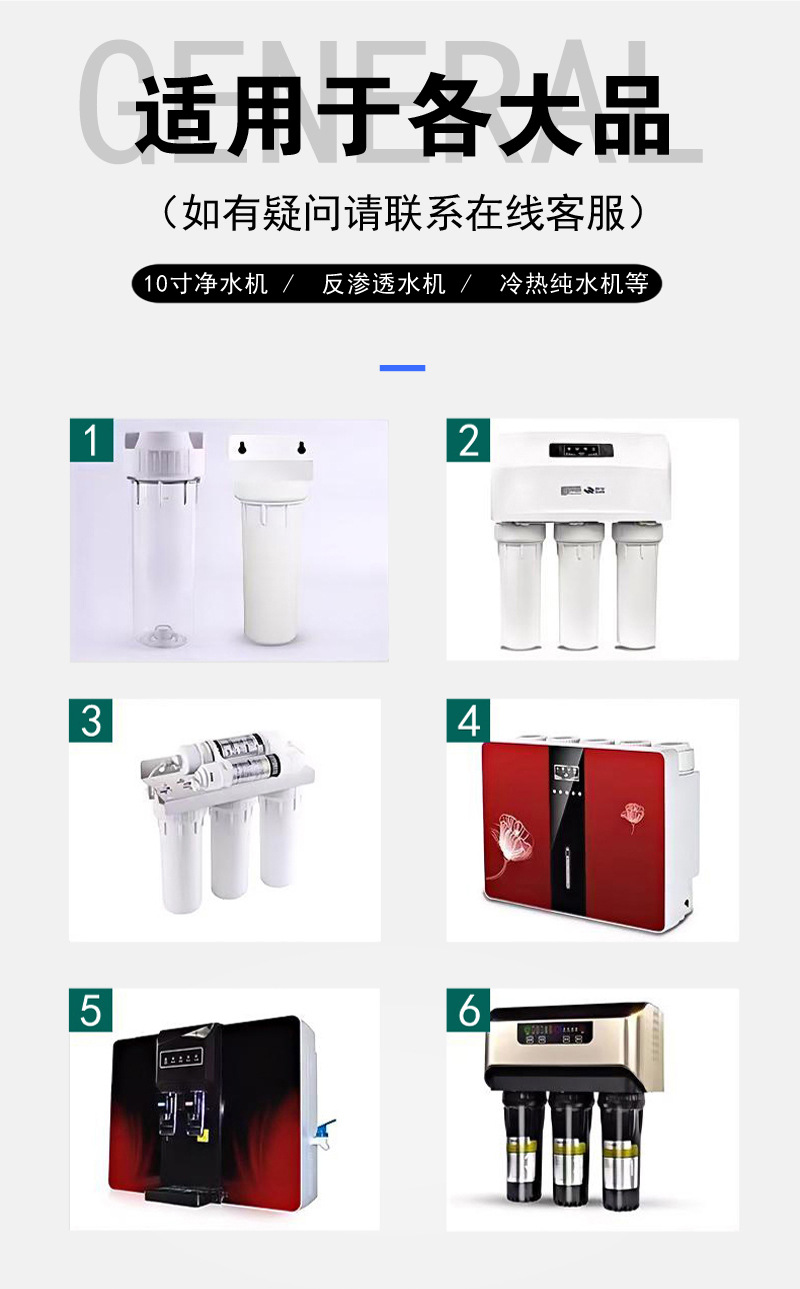 GENERAL
适用于各大品

（如有疑问请联系在线客服）

10寸净水机 / 反渗透水机 / 冷热纯水机等

1

2

3

4

5

6