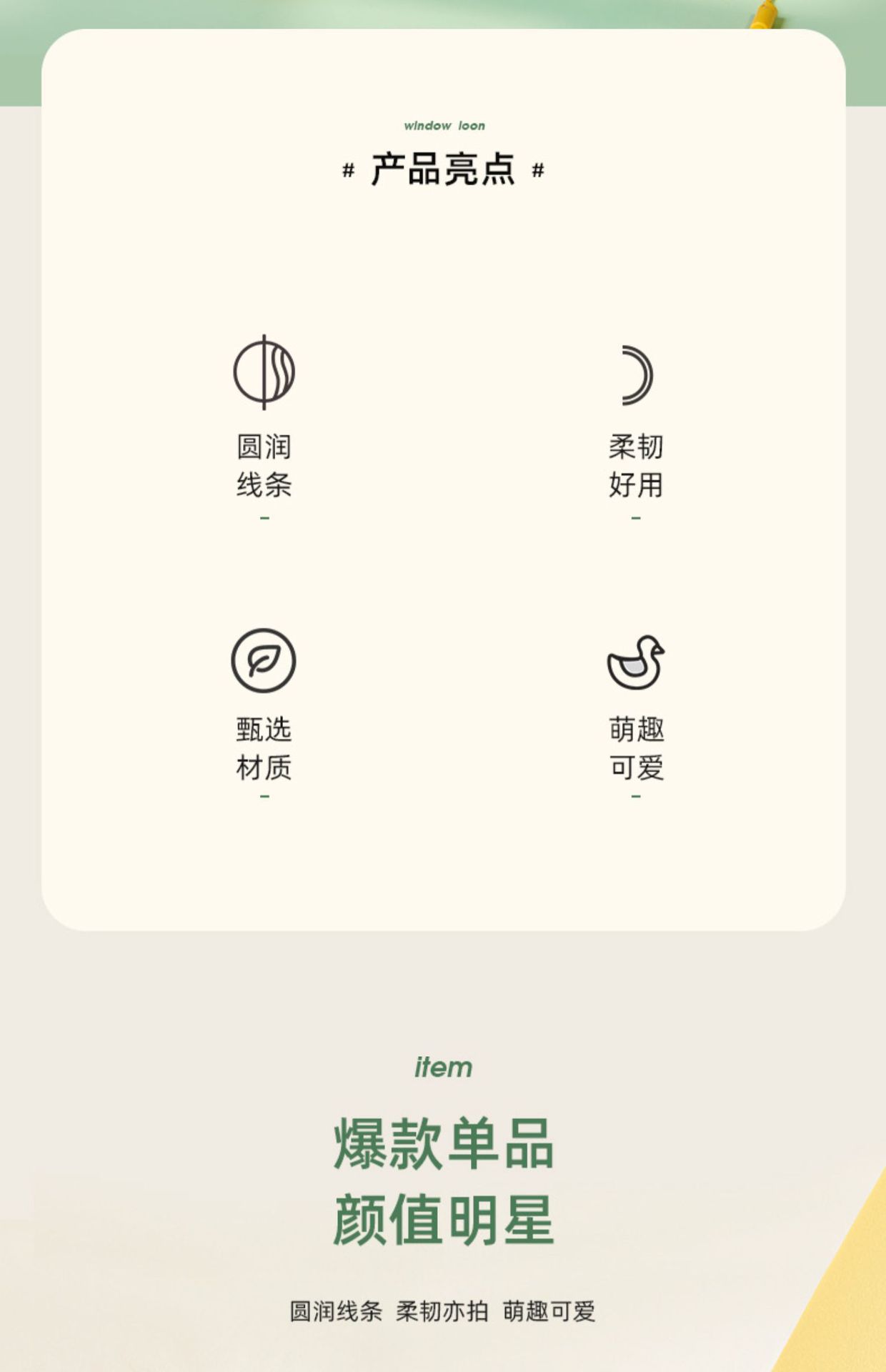 window loon

# 产品亮点 #

圆润
线条
-

柔韧
好用
-

甄选
材质
-

萌趣
可爱
-

item

爆款单品
颜值明星

圆润线条 柔韧亦拍 萌趣可爱