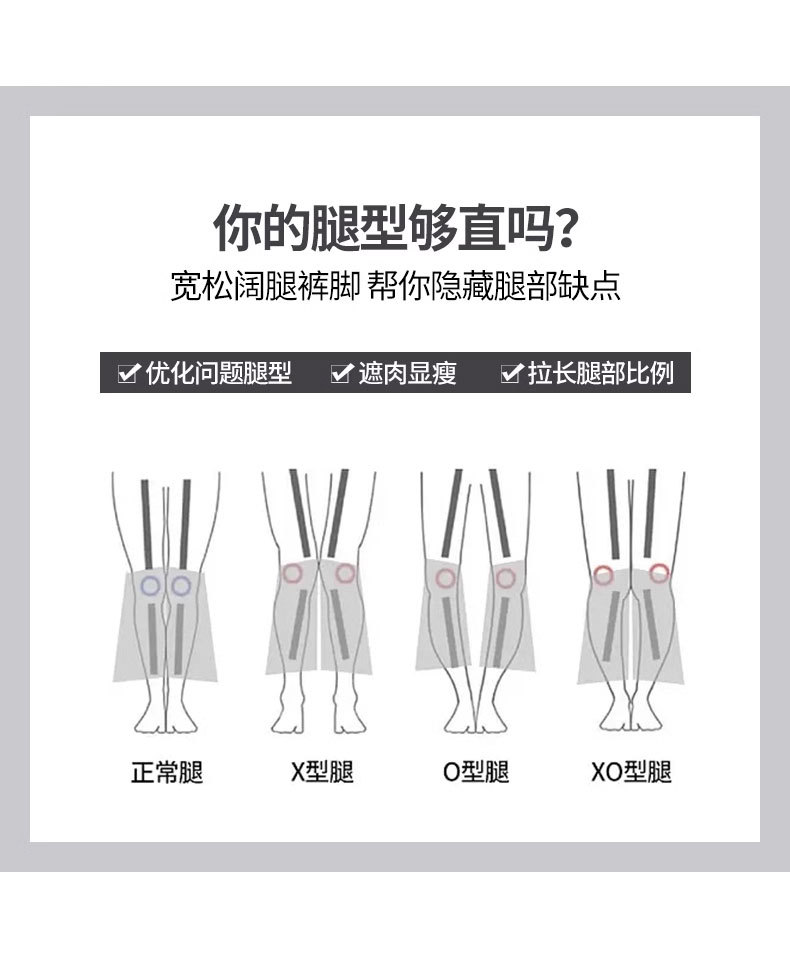 你的腿型够直吗？
宽松阔腿裤脚 帮你隐藏腿部缺点

☑ 优化问题腿型 ☑ 遮肉显瘦 ☑ 拉长腿部比例

正常腿 X型腿 O型腿 XO型腿