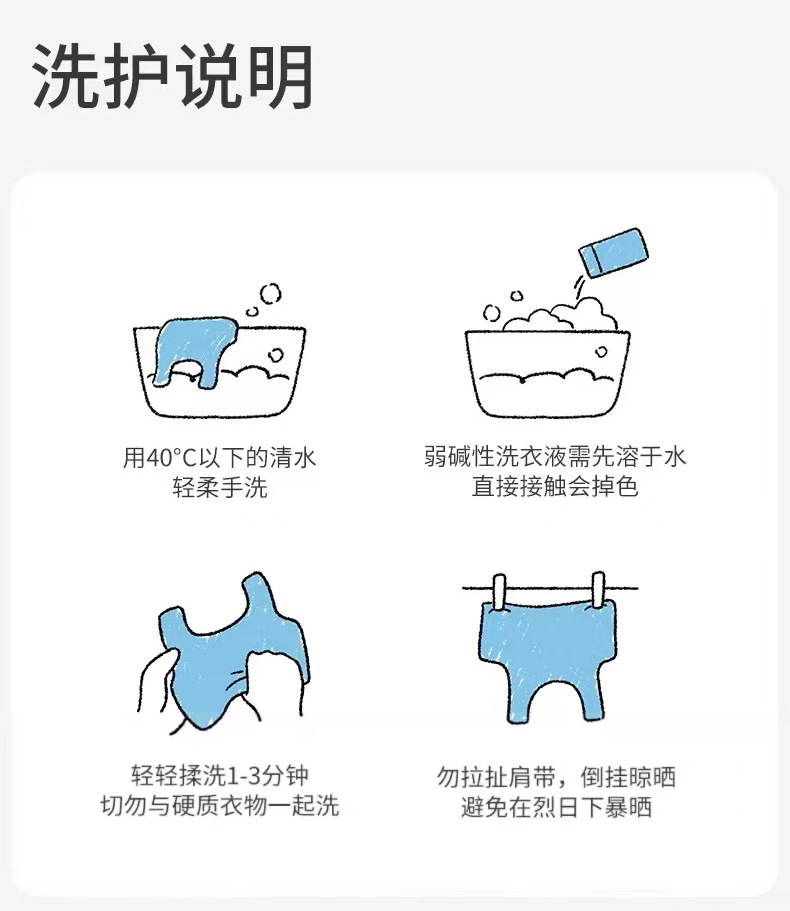 洗护说明

用40°C以下的清水
轻柔手洗

弱碱性洗衣液需先溶于水
直接接触会掉色

轻轻揉洗1-3分钟
切勿与硬质衣物一起洗

勿拉扯肩带，倒挂晾晒
避免在烈日下暴晒