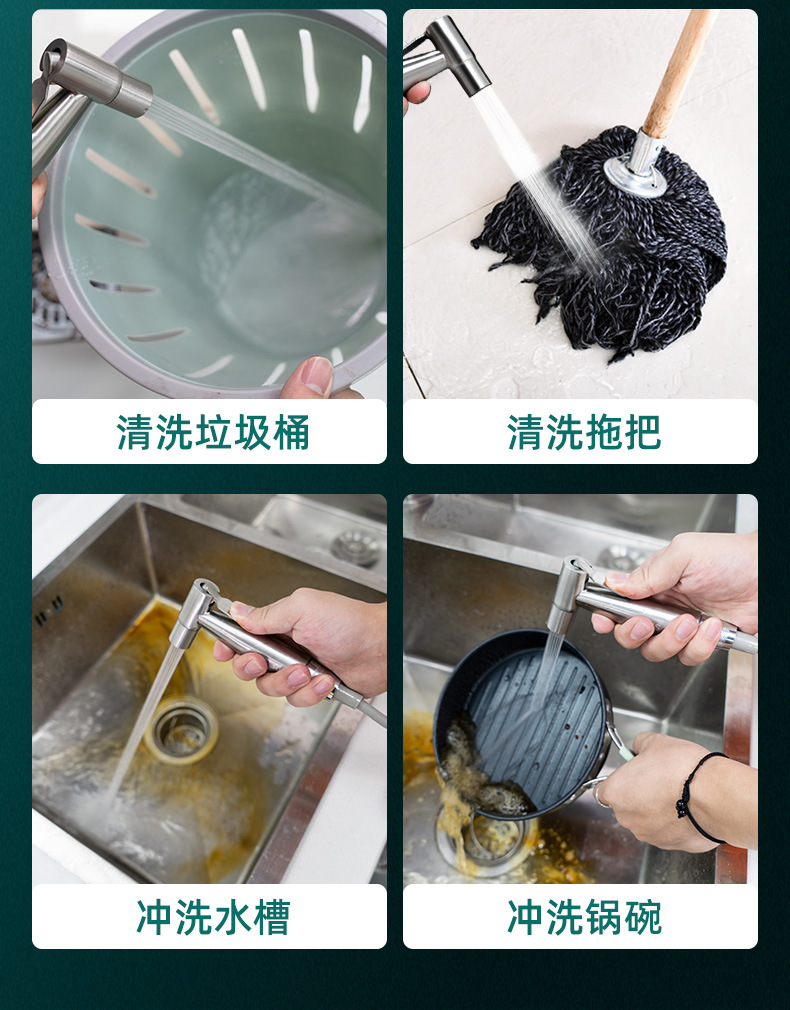 清洗垃圾桶

清洗拖把

冲洗水槽

冲洗锅碗