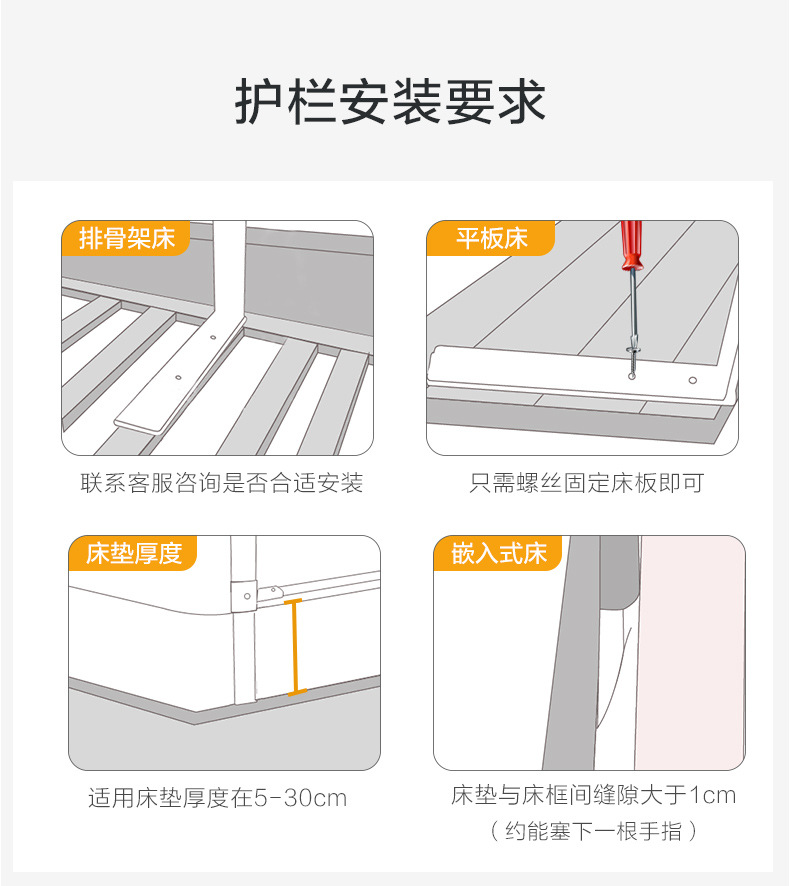 护栏安装要求

排骨架床

联系客服咨询是否合适安装

平板床

只需螺丝固定床板即可

床垫厚度

适用床垫厚度在5-30cm

嵌入式床

床垫与床框间缝隙大于1cm
（约能塞下一根手指）