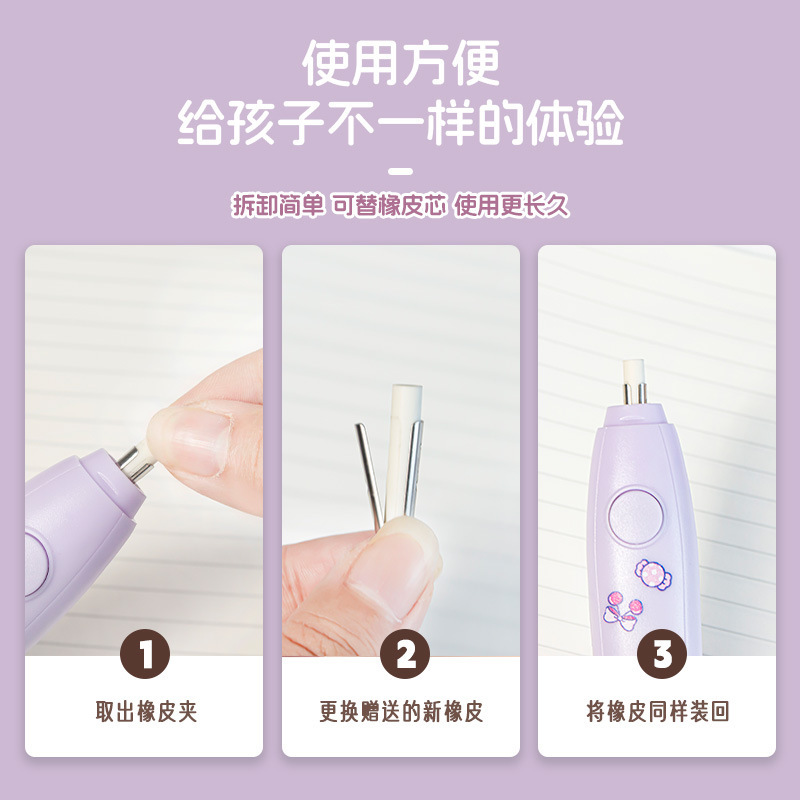 使用方便
给孩子不一样的体验

拆卸简单 可替橡皮芯 使用更长久

1
取出橡皮夹

2
更换赠送的新橡皮

3
将橡皮同样装回