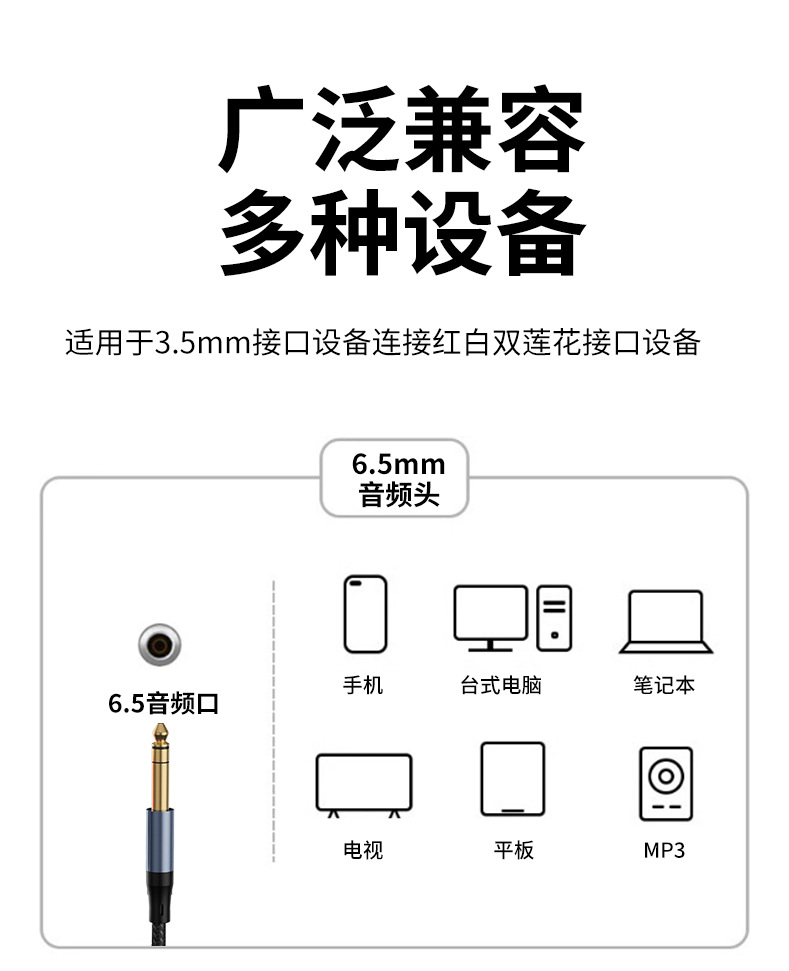 广泛兼容
多种设备

适用于3.5mm接口设备连接红白双莲花接口设备

6.5mm
音频头

6.5音频口

手机

台式电脑

笔记本

电视

平板

MP3