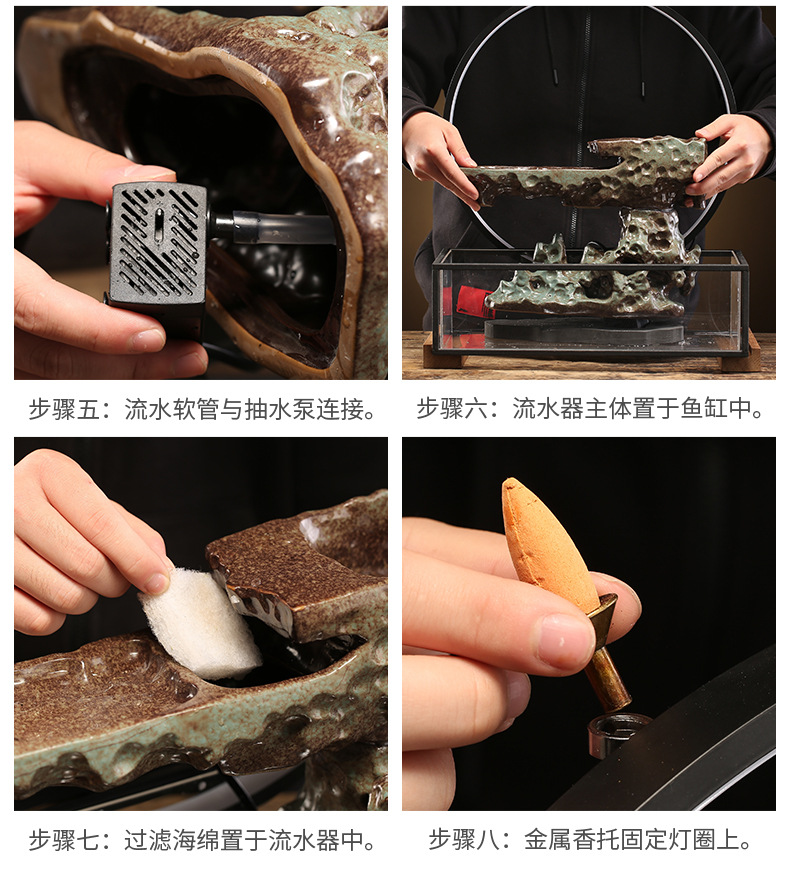 步骤五：流水软管与抽水泵连接。

步骤六：流水器主体置于鱼缸中。

步骤七：过滤海绵置于流水器中。

步骤八：金属香托固定灯圈上。