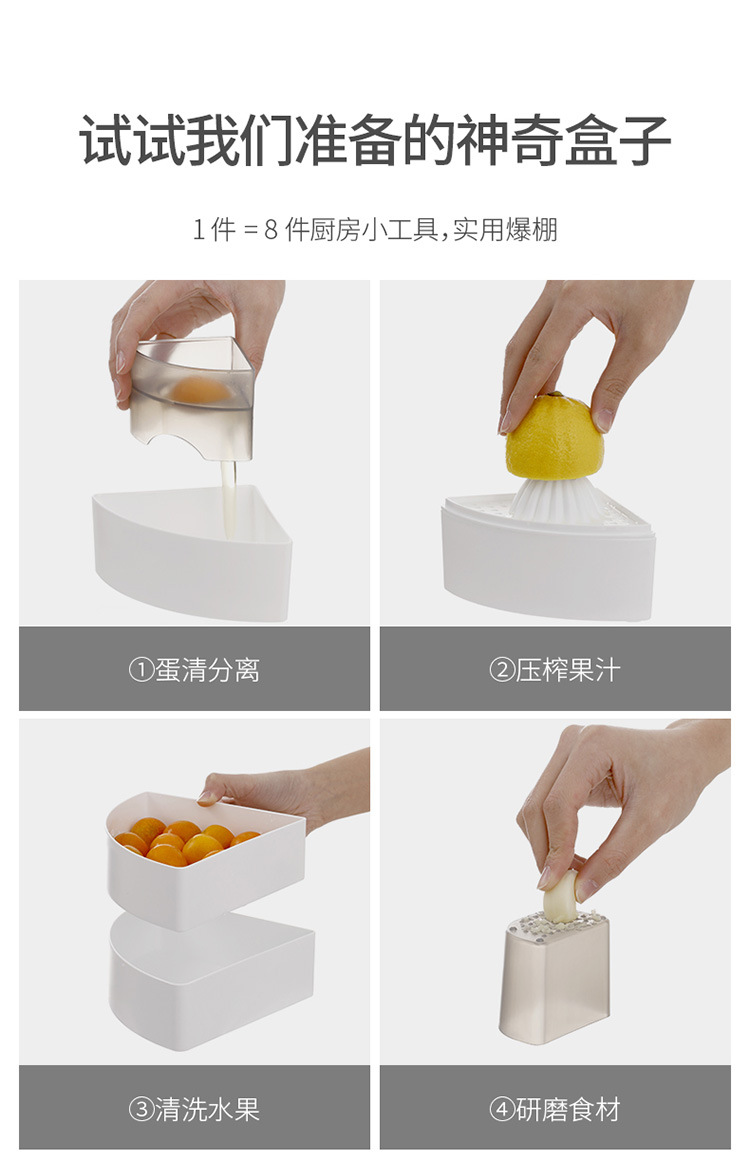 试试我们准备的神奇盒子

1 件 = 8 件厨房小工具，实用爆棚

①蛋清分离

②压榨果汁

③清洗水果

④研磨食材