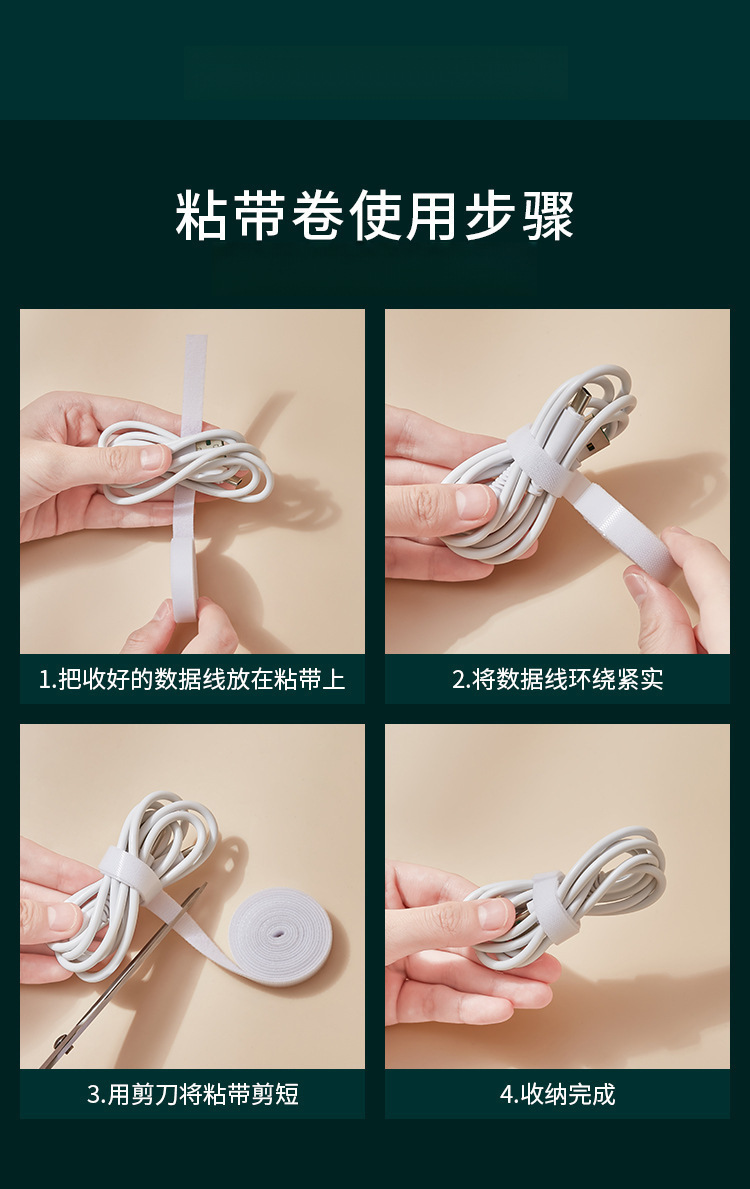 粘带卷使用步骤

1.把收好的数据线放在粘带上

2.将数据线环绕紧实

3.用剪刀将粘带剪短

4.收纳完成